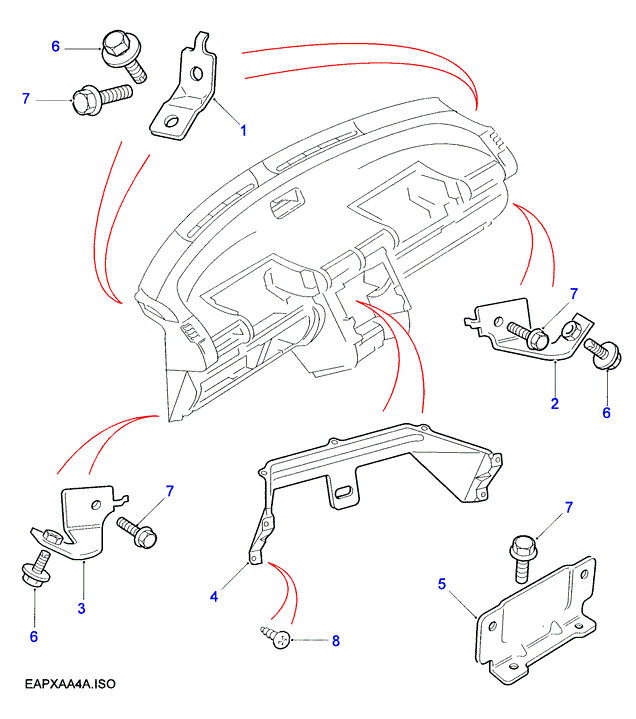 6
7
1
7
2
6
7
3
6
4
8
7
5
EAPXAA4A.ISO