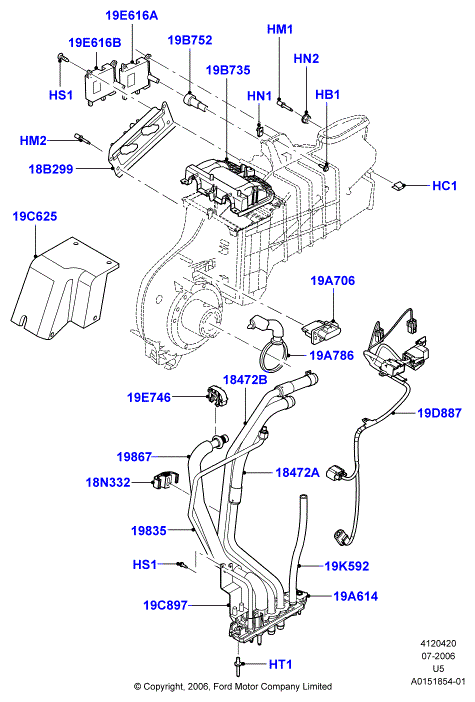 19E616A
19E616B
19B752
HM1
HN2
19B735
HS1
HN1
HB1
HM2
18B299
HC1
19C625
19A706
19A786
18472B
19E746
19D887
19867
18472A
18N332
19835
HS1
19K592
19A614
19C897
HT1
4120420
07-2006
U5
A0151854-01
© Copyright, 2006, Ford Motor Company Limited