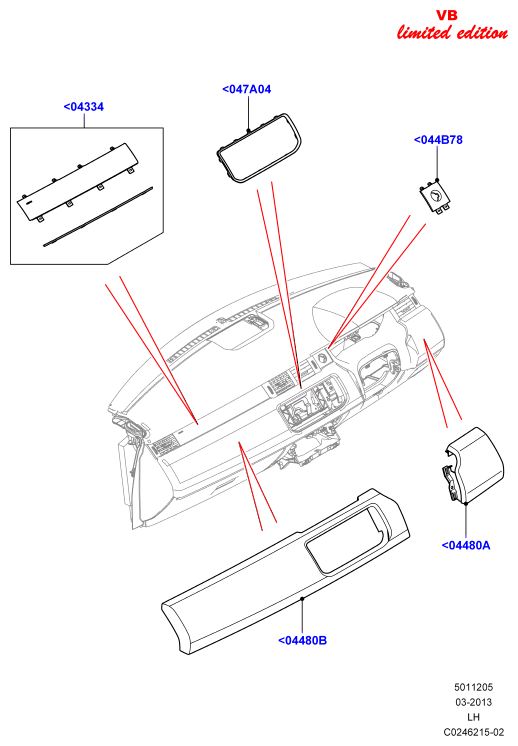 VB
limited edition

<04334

<047A04

<044B78

<04480A

<04480B

5011205
03-2013
LH
C0246215-02