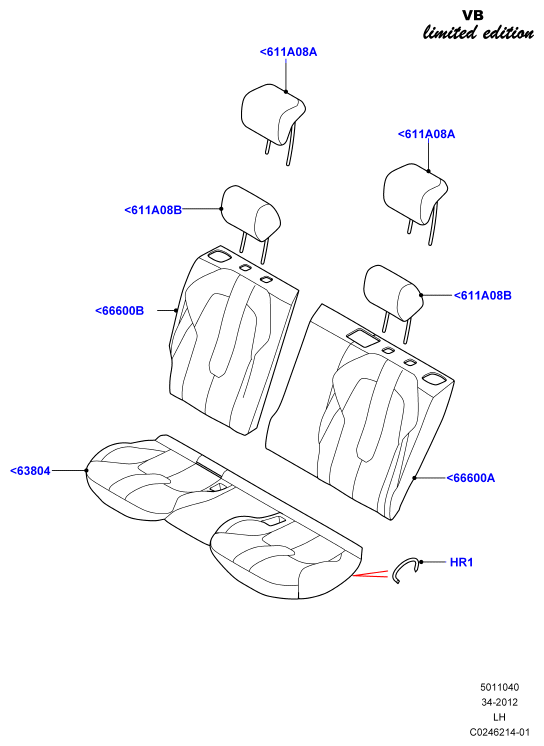 VB
limited edition

<611A08A

<611A08A

<611A08B

<611A08B

<66600B

<63804

<66600A

HR1

5011040
34-2012
LH
C0246214-01