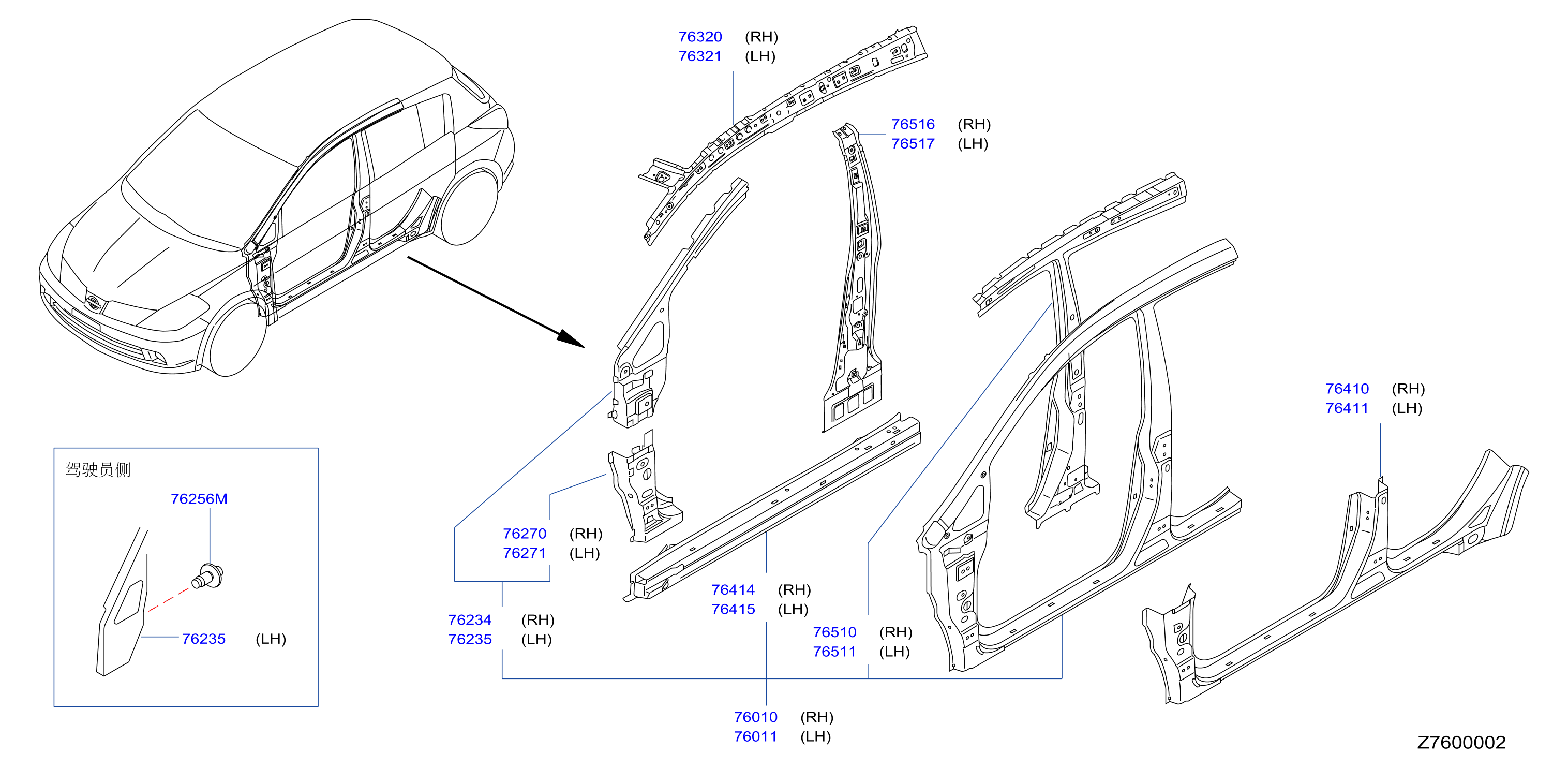 76320 (RH)
76321 (LH)

76516 (RH)
76517 (LH)

76410 (RH)
76411 (LH)

驾驶员侧

76256M

76235 (LH)

76270 (RH)
76271 (LH)

76234 (RH)
76235 (LH)

76414 (RH)
76415 (LH)

76510 (RH)
76511 (LH)

76010 (RH)
76011 (LH)

Z7600002