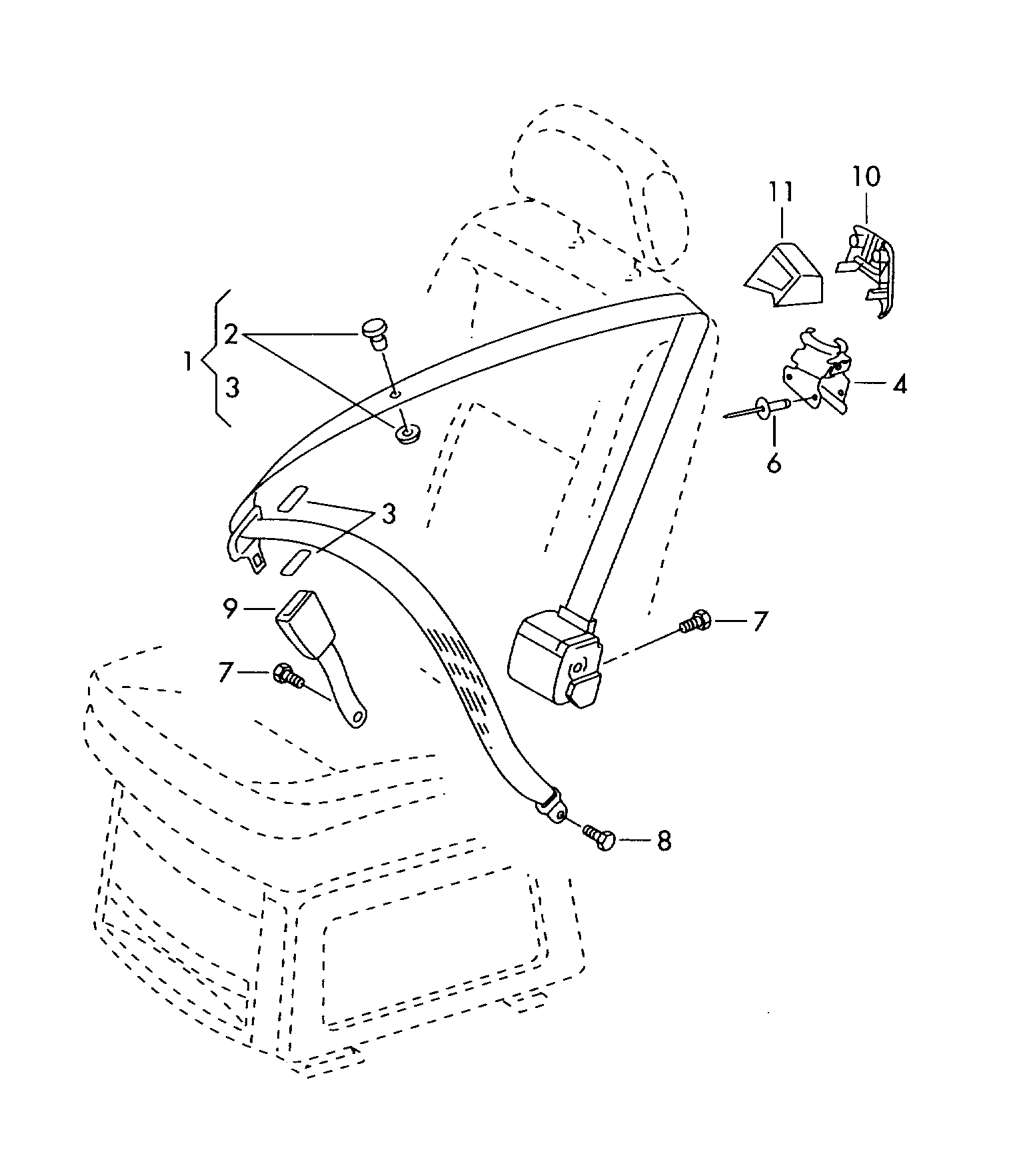 11
10
1
2
3
4
6
3
9
7
7
8