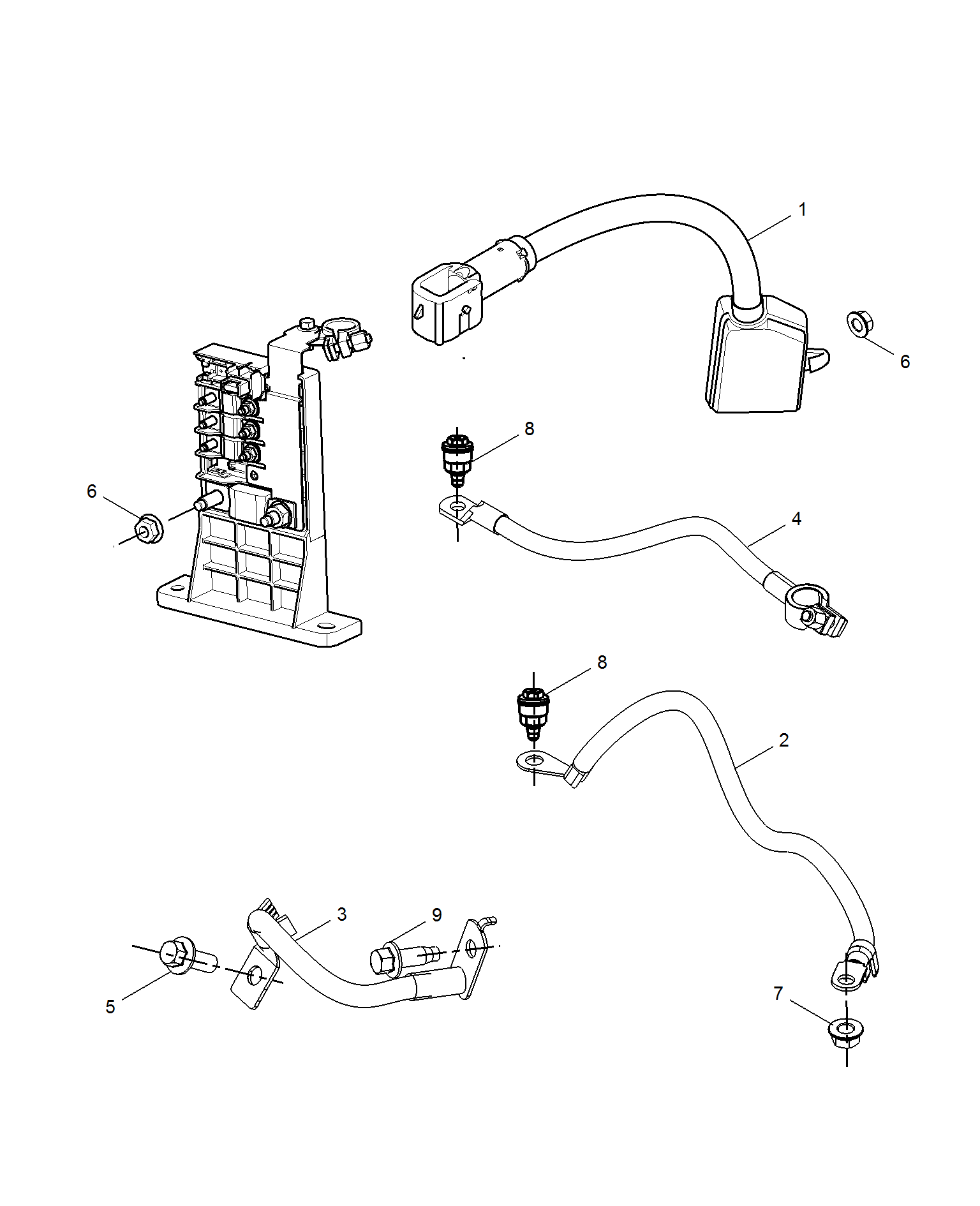 1
6
8
6
4
8
2
3
9
5
7