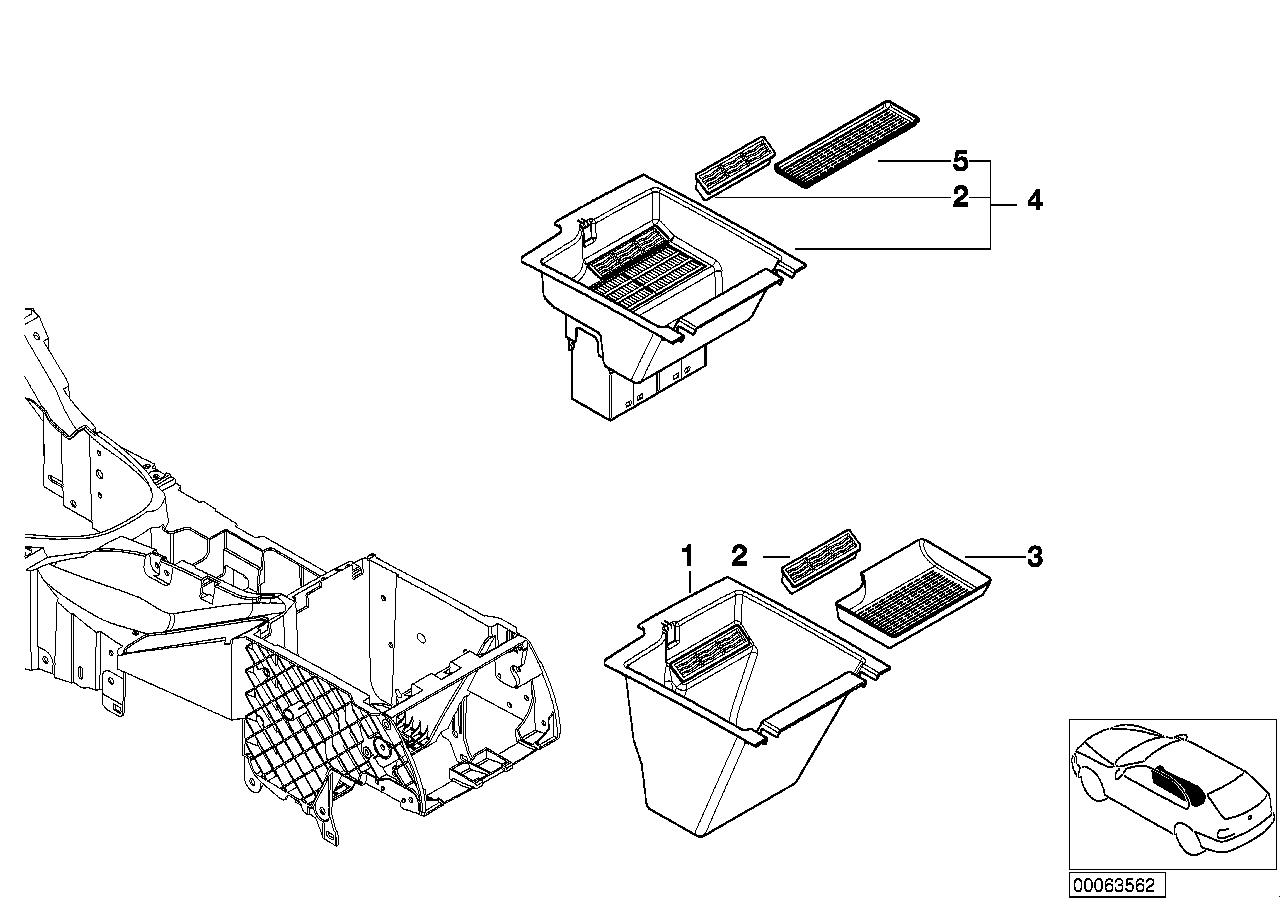 5
2
4
1
2
3
00063562