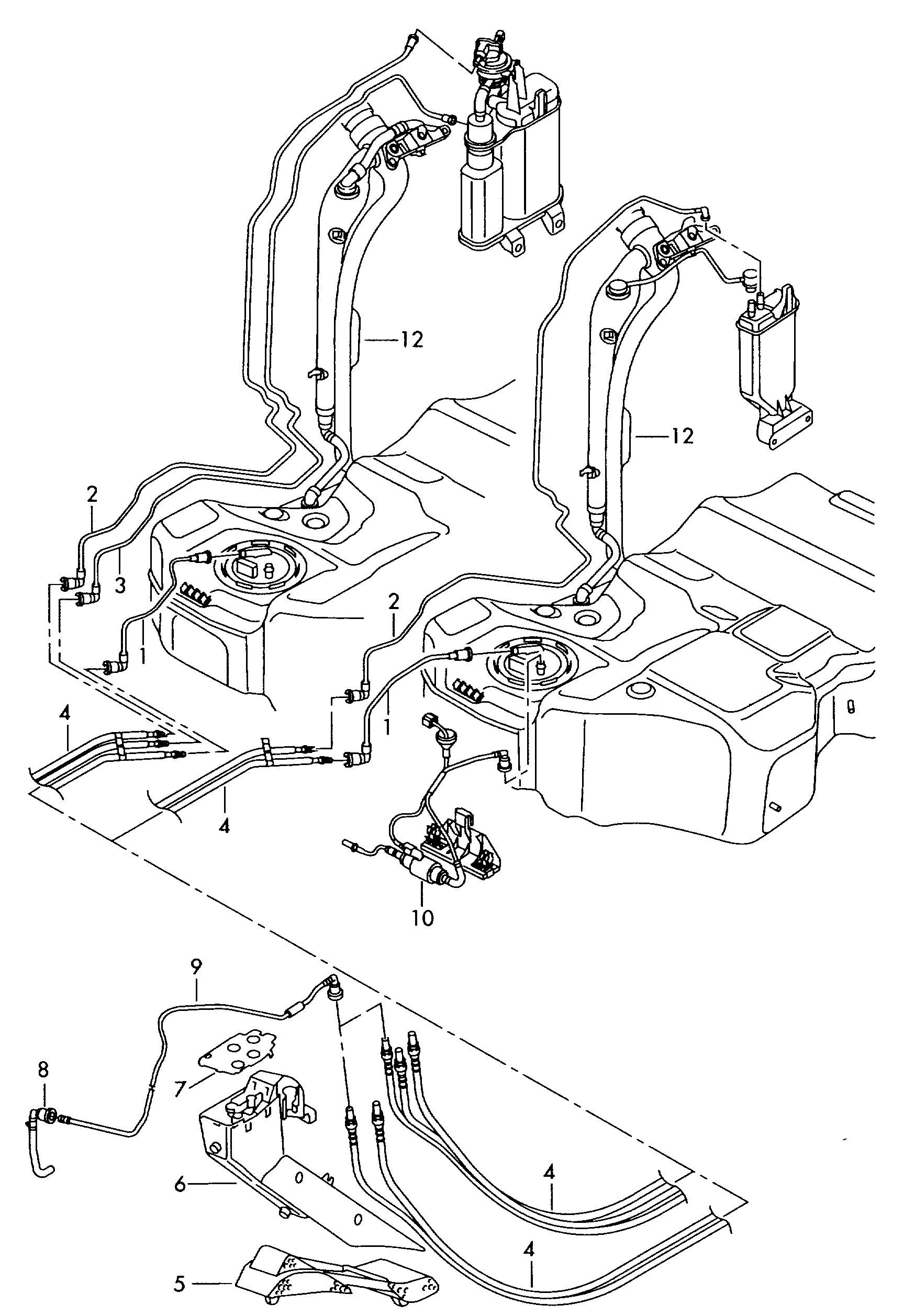 12
12
2
3
1
2
1
4
4
10
9
8
7
6
4
4
5