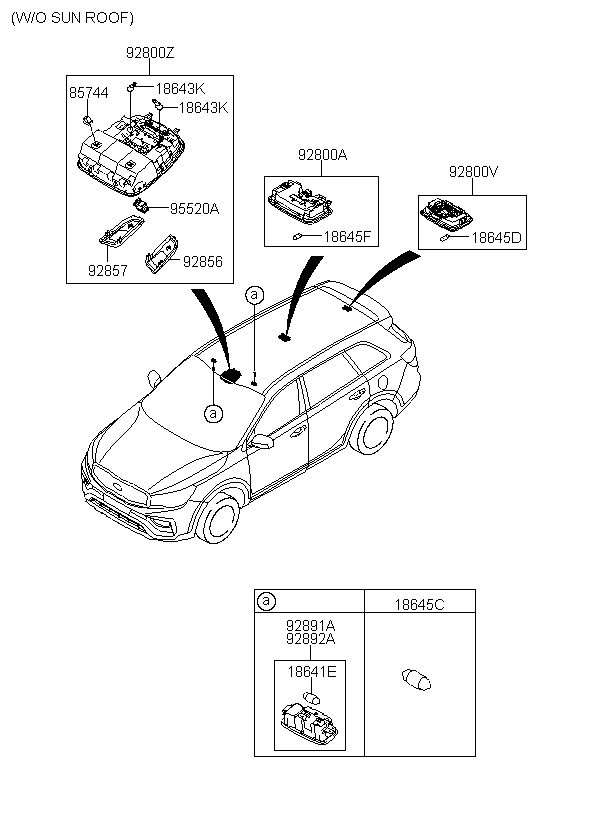 (W/O SUN ROOF)

92800Z

85744
18643K
18643K
95520A
92857
92856

92800A
18645F

92800V
18645D

a
a

| a | 18645C |
|---|---|
| 92891A 92892A 18641E | |