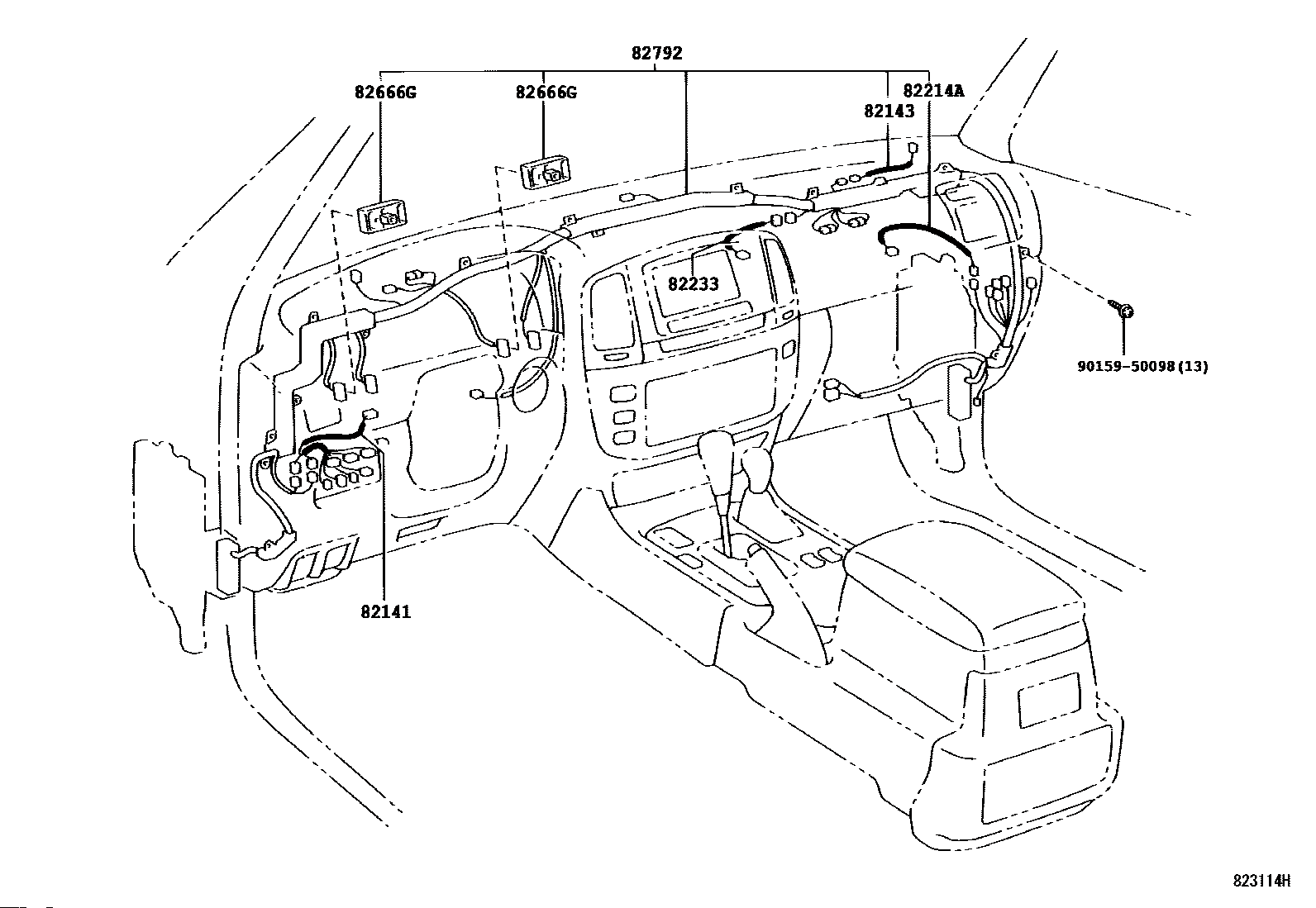 82792
82666G
82666G
82214A
82143
82233
90159-50098(13)
82141
823114H