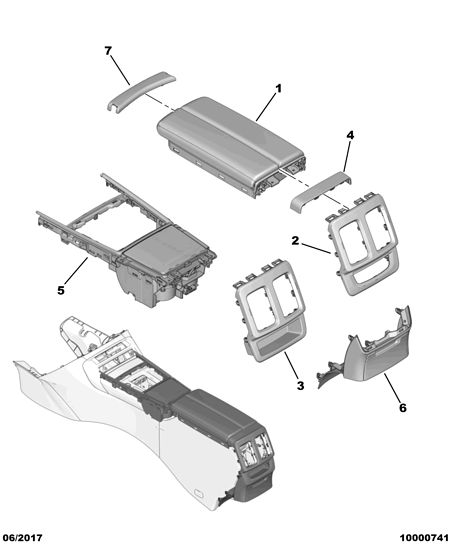 7
1
4
2
5
3
6
06/2017
10000741