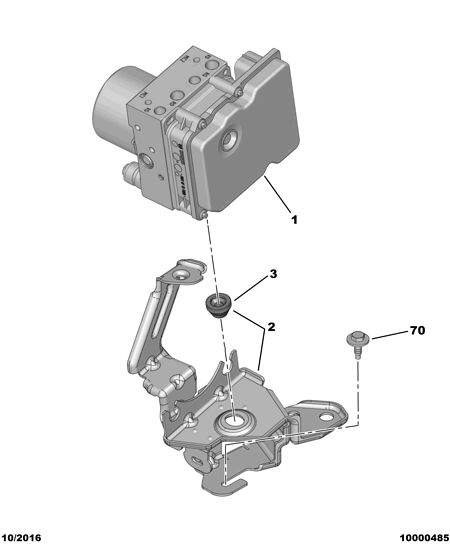 1

3

2

70

10/2016

10000485