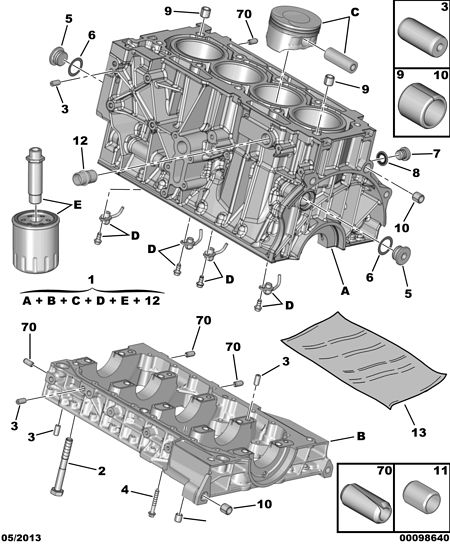 9
70
C
3
5
6
9 10
3
9
12
7
8
E
10
D
D
D
6
5
A
D
1
A + B + C + D + E + 12
70
70
70
3
3
3
13
B
2
4
10
70
11
05/2013
00098640