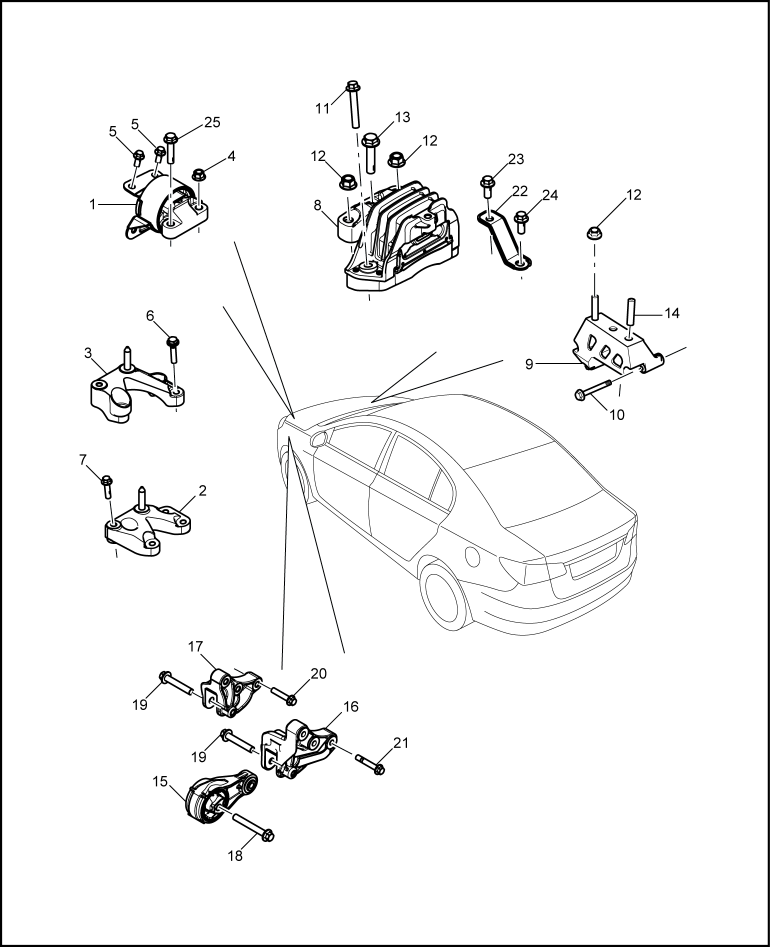 5
5
25
4
1
11
13
12
12
8
23
22
24
12
14
9
10
6
3
7
2
17
20
19
16
19
21
15
18