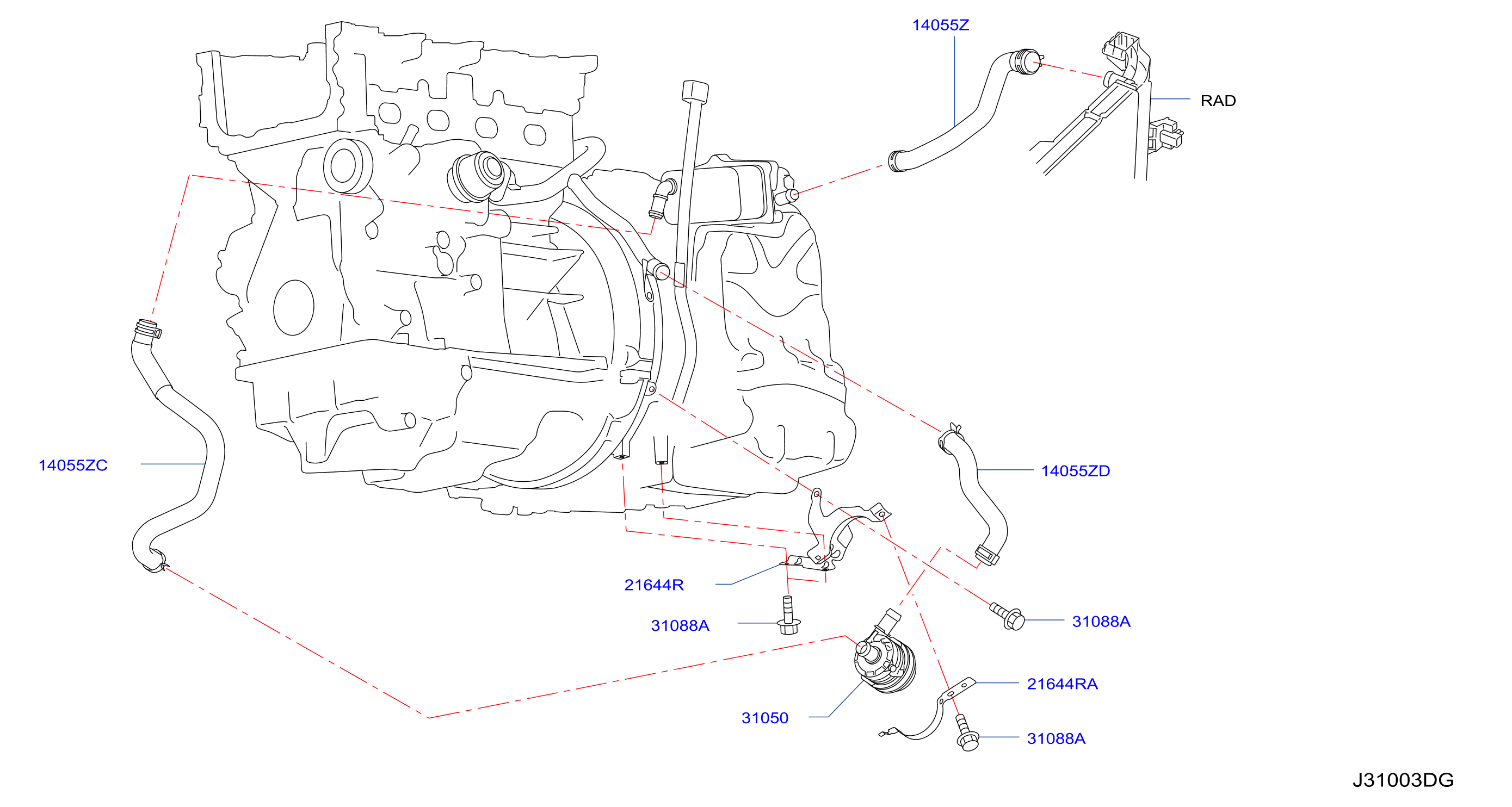 14055Z

RAD

14055ZC

14055ZD

21644R

31088A

31088A

21644RA

31050

31088A

J31003DG