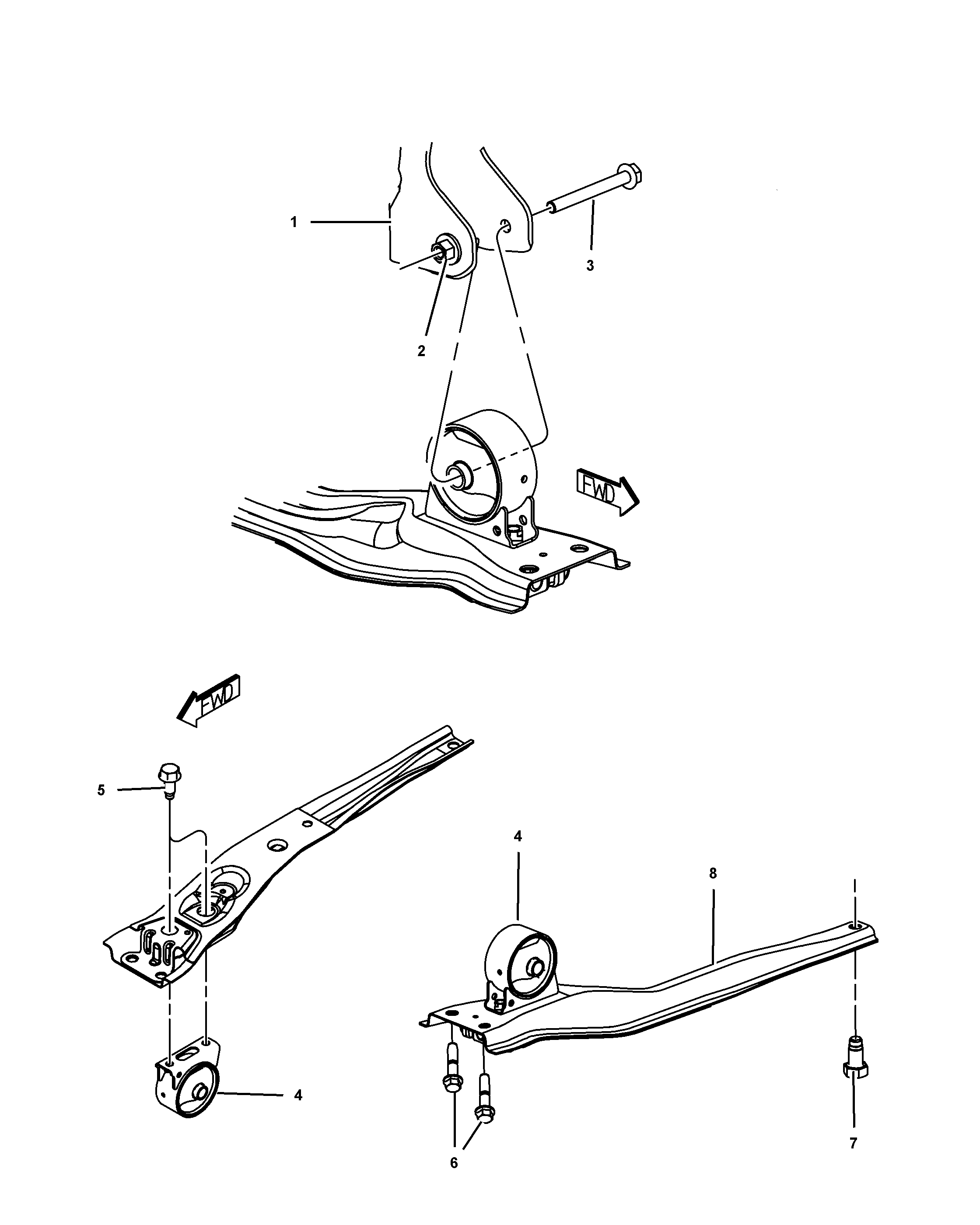 1

3

2

FWD

FWD

5

4

8

4

6

7