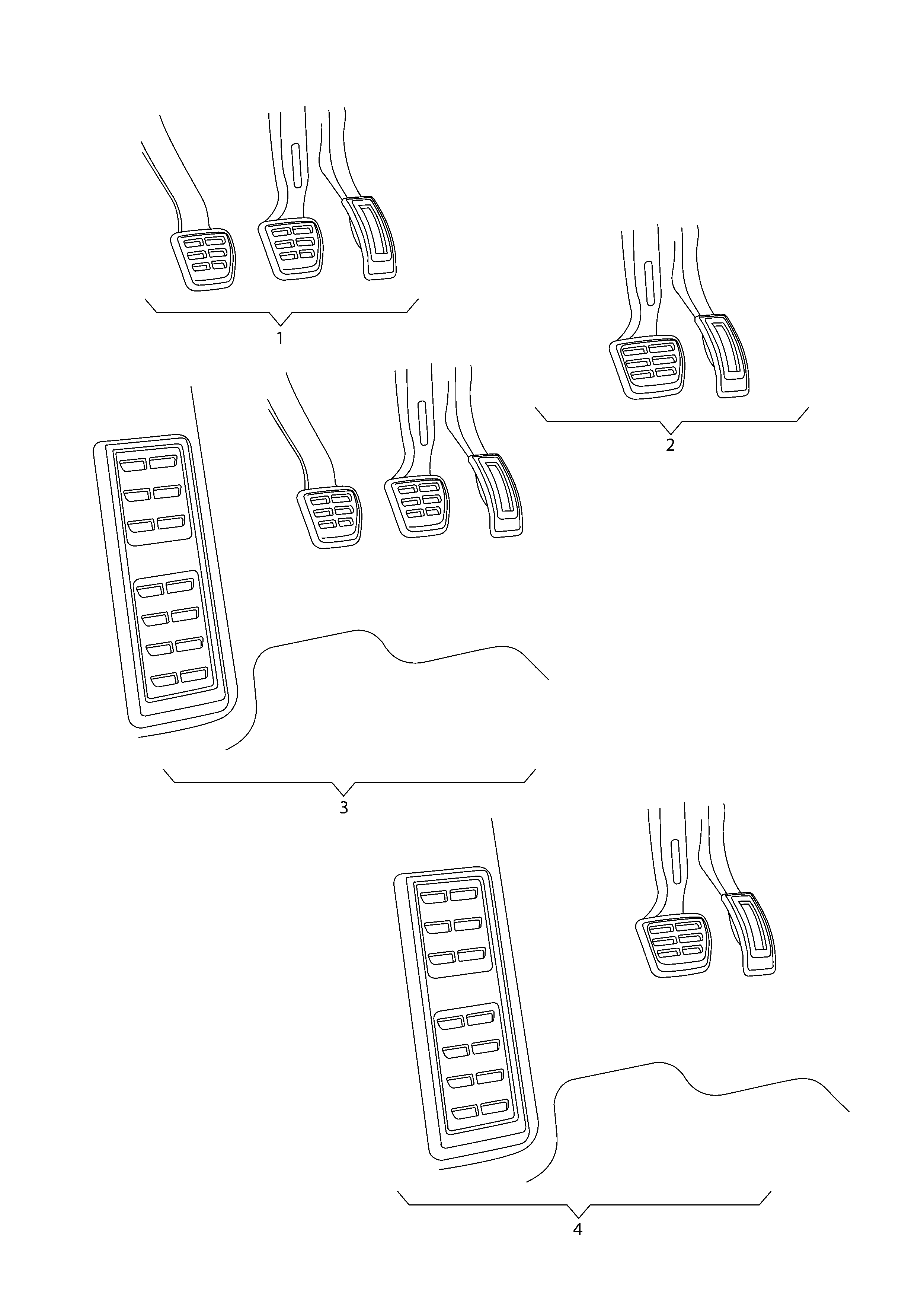 1

2

3

4