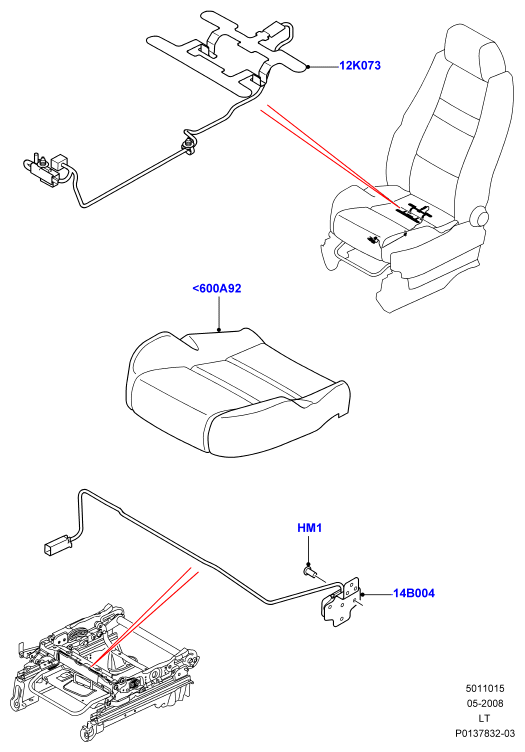 12K073

<600A92

HM1

14B004

5011015
05-2008
LT
P0137832-03