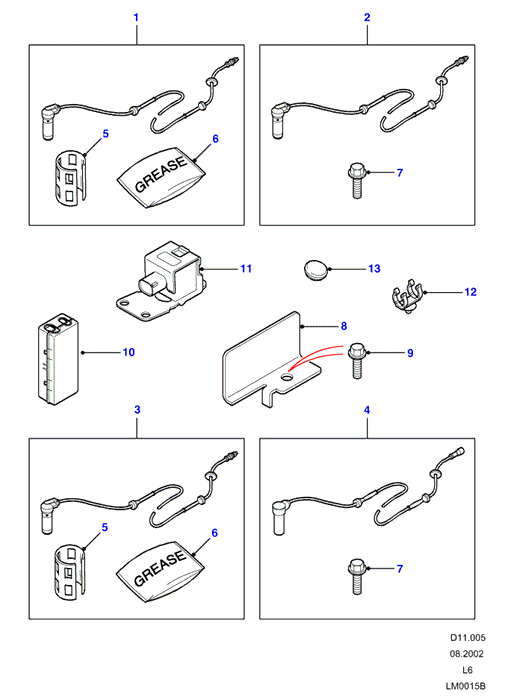 1
2
5
6
GREASE
7
11
13
12
8
10
9
3
4
5
6
GREASE
7
D11.005
08.2002
L6
LM0015B