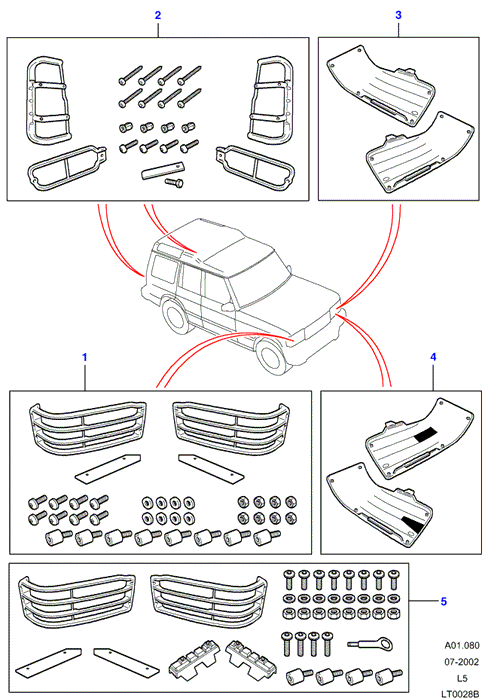 2
3
1
4
5
A01.080
07-2002
L5
LT0028B