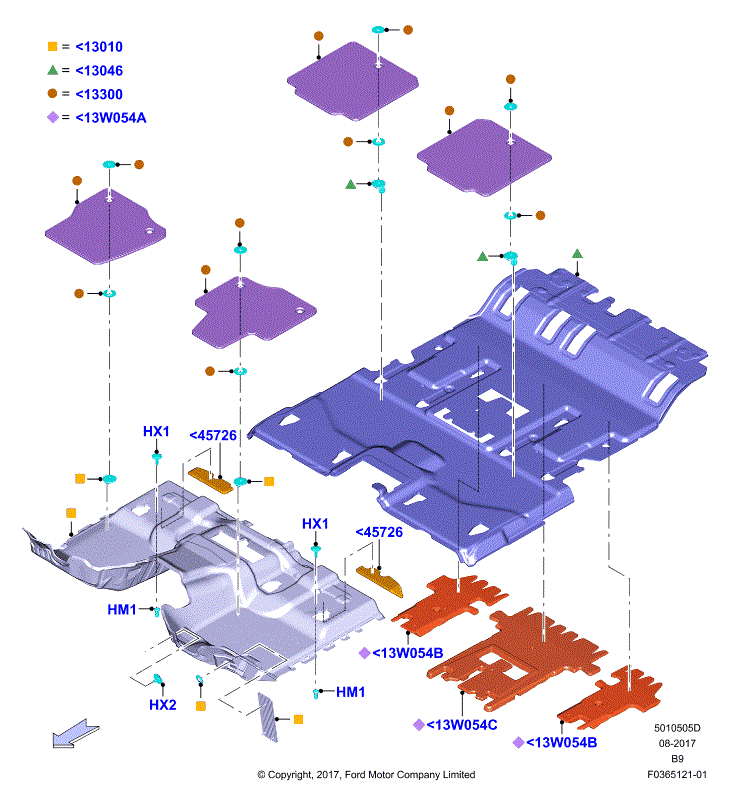 = <13010
= <13046
= <13300
= <13W054A

HX1
<45726

HX1
<45726

HM1

<13W054B

HX2

HM1

<13W054C

<13W054B

5010505D
08-2017
B9

© Copyright, 2017, Ford Motor Company Limited

F0365121-01