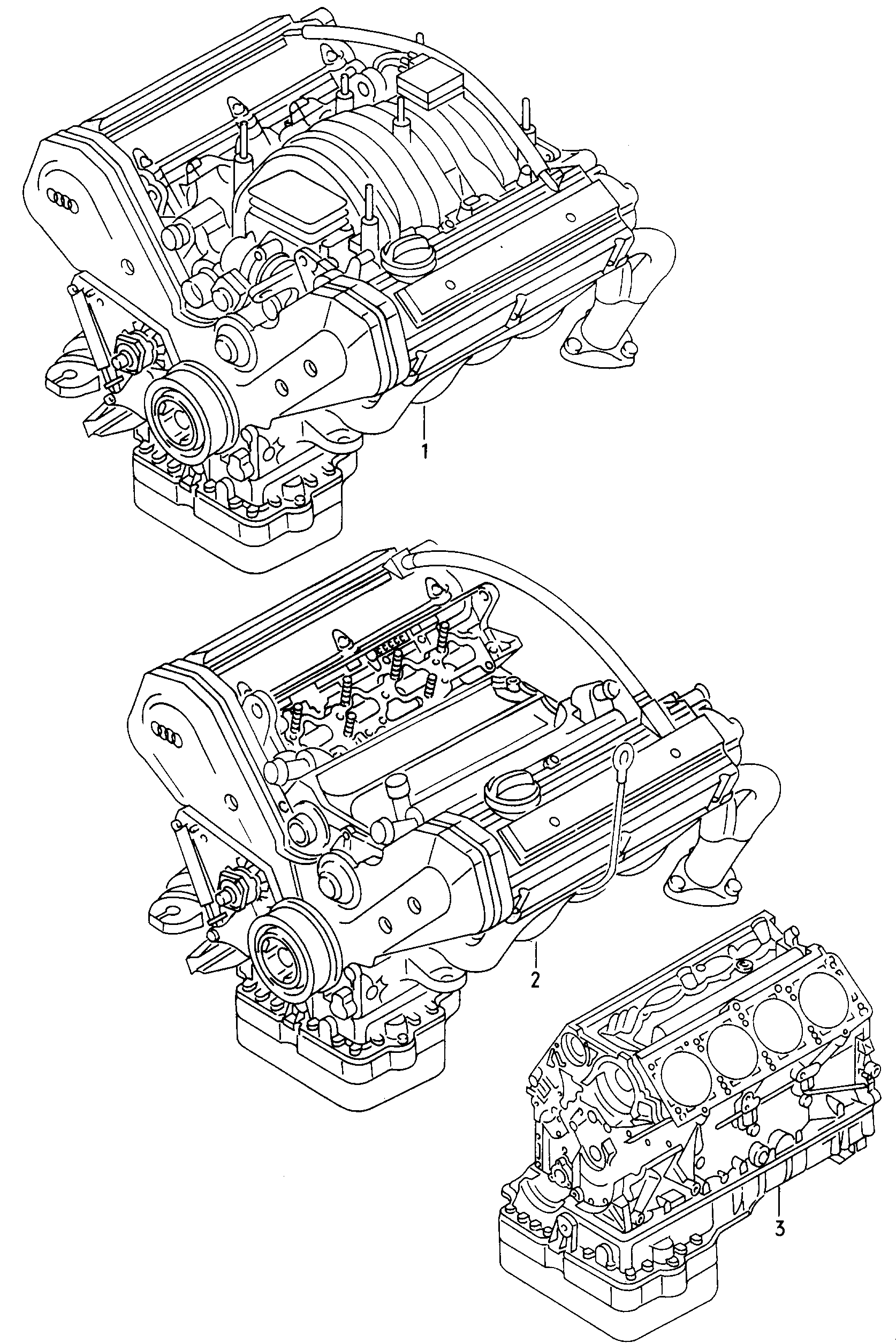 1

2

3