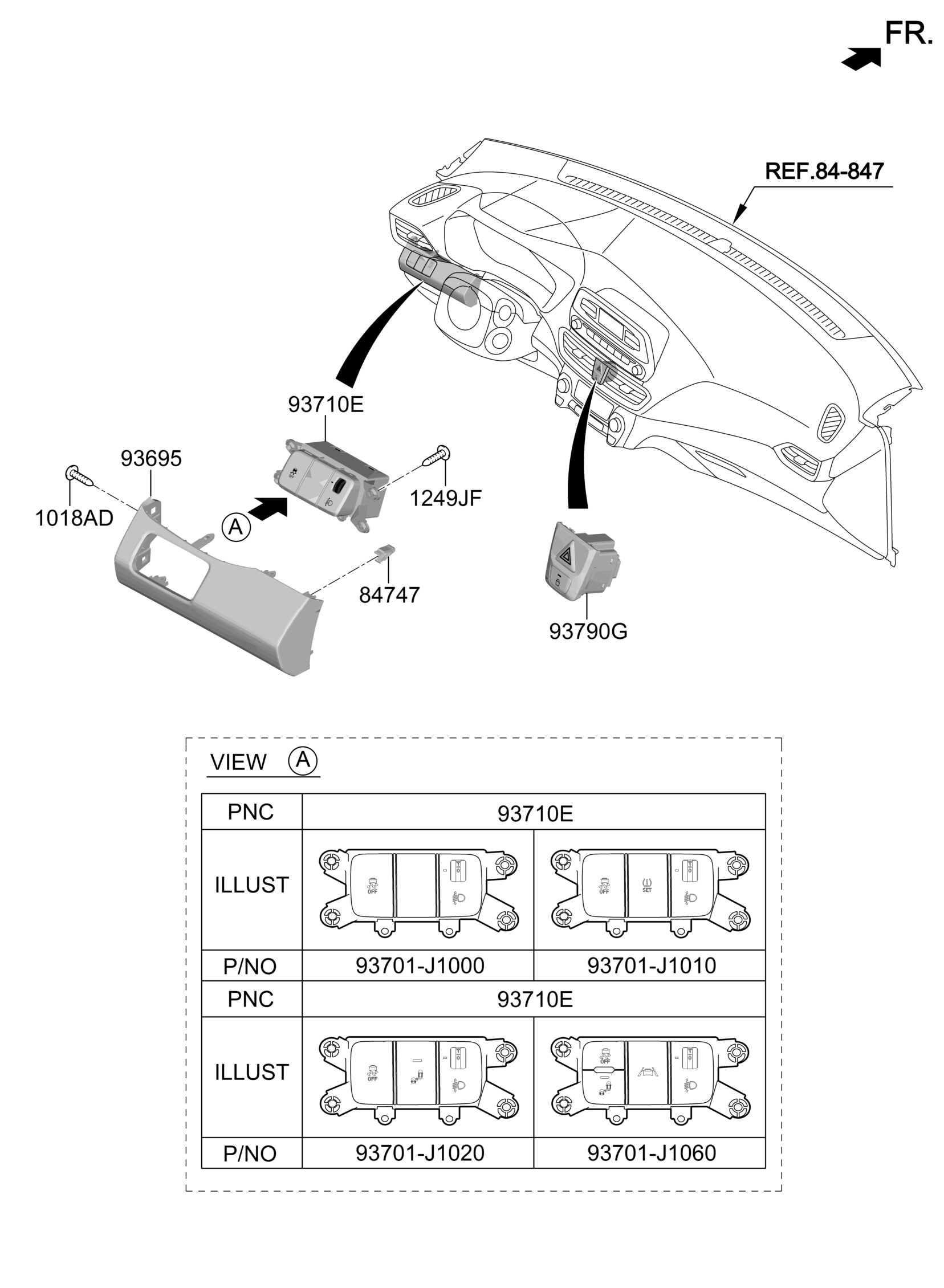 FR.

REF.84-847

93710E

93695

1018AD

1249JF

A

84747

93790G

VIEW A

| PNC | 93710E | |
|---|---|---|
| ILLUST | OFF | OFF SET |
| P/NO | 93701-J1000 | 93701-J1010 |
| PNC | 93710E | |
| ILLUST | OFF | |
| P/NO | 93701-J1020 | 93701-J1060 |