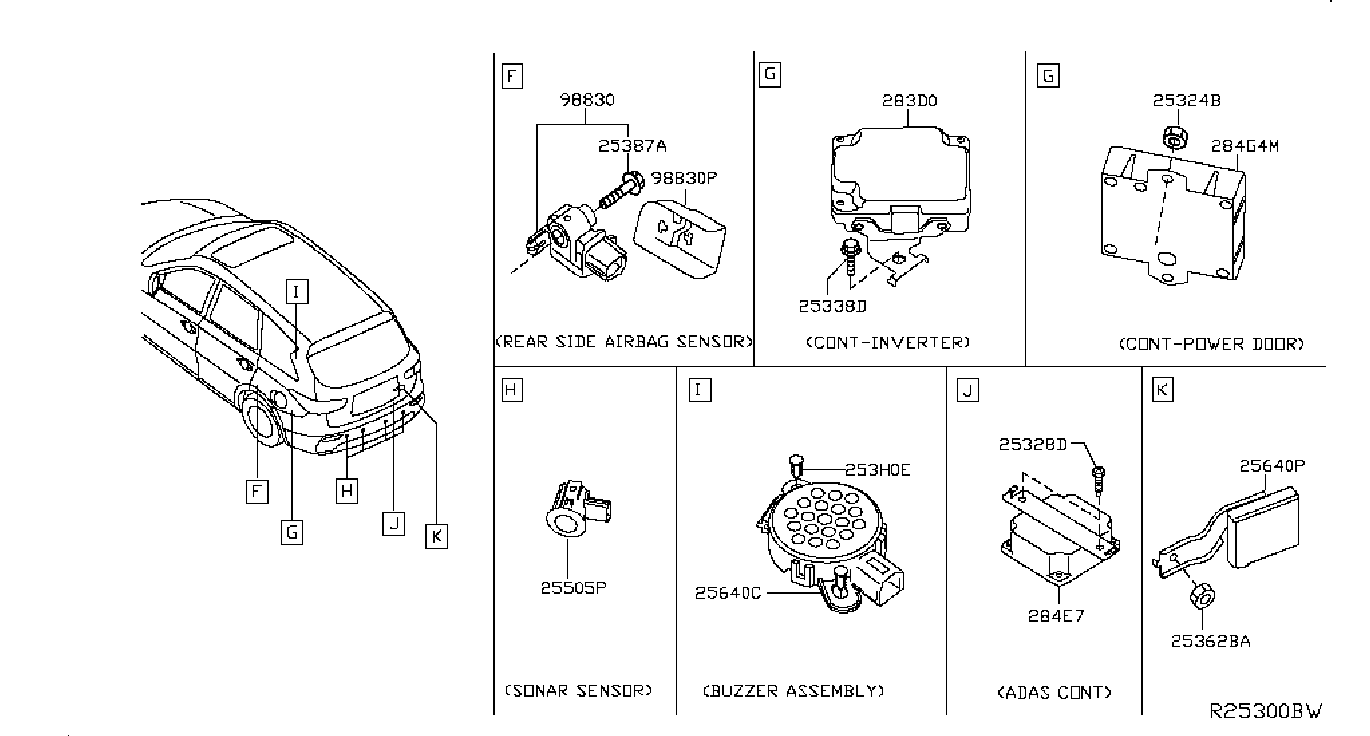 I

F

G

H

J

K

F

98830

25387A

98830P

(REAR SIDE AIRBAG SENSOR)

G

283D0

25338D

(CONT-INVERTER)

G

25324B

284G4M

(CONT-POWER DOOR)

H

25505P

(SONAR SENSOR)

I

253H0E

25640C

(BUZZER ASSEMBLY)

J

25328D

284E7

(ADAS CONT)

K

25640P

25362BA

R25300BW