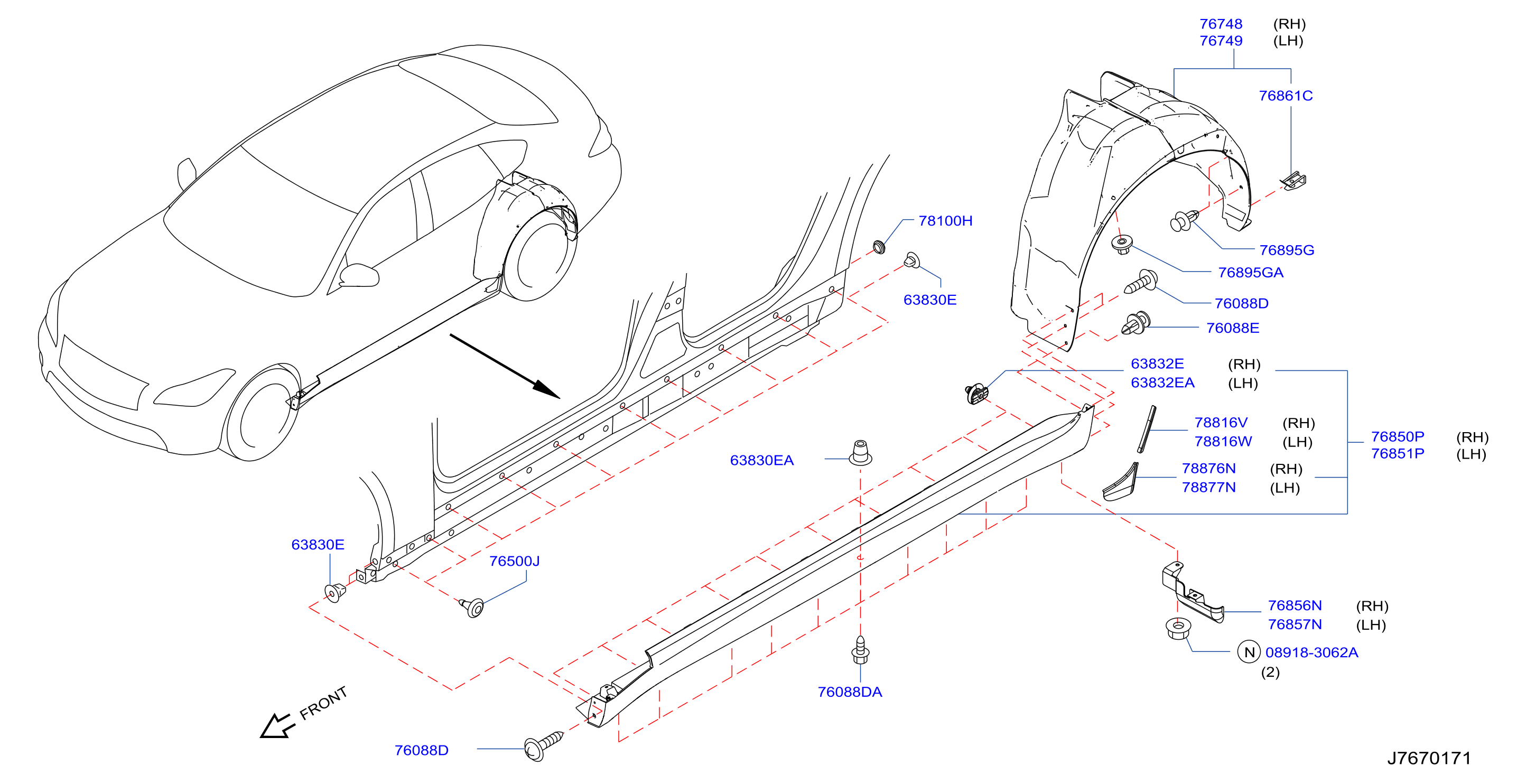 76748 (RH)
76749 (LH)

76861C

78100H

63830E

76895G

76895GA

76088D

76088E

63832E (RH)
63832EA (LH)

78816V (RH)
78816W (LH)

76850P (RH)
76851P (LH)

78876N (RH)
78877N (LH)

63830EA

63830E

76500J

76856N (RH)
76857N (LH)

N 08918-3062A
(2)

76088DA

FRONT

76088D

J7670171