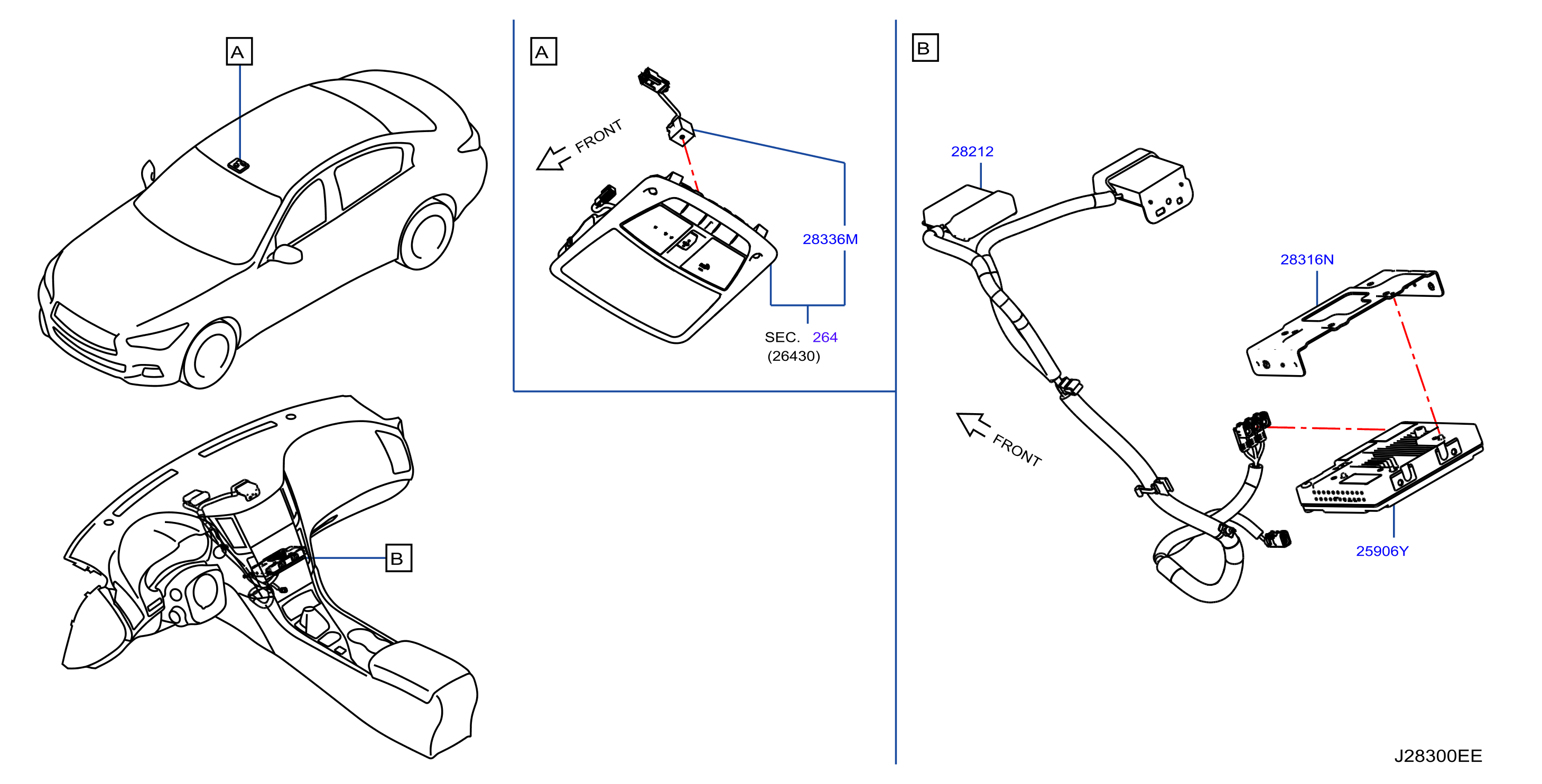 A

B

A

FRONT

28336M

SEC. 264
(26430)

B

28212

28316N

FRONT

25906Y

J28300EE