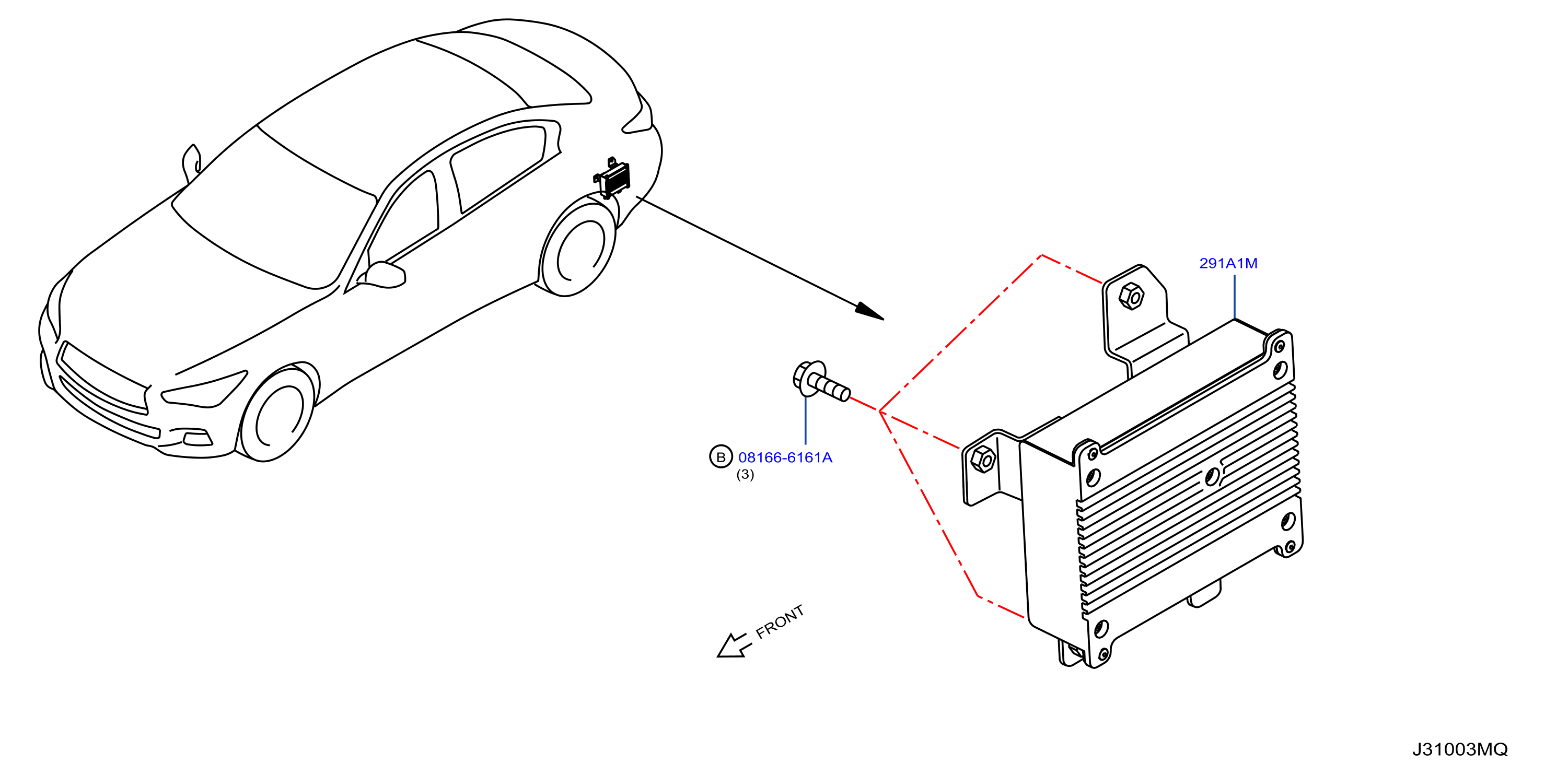 291A1M

B 08166-6161A
(3)

FRONT

J31003MQ