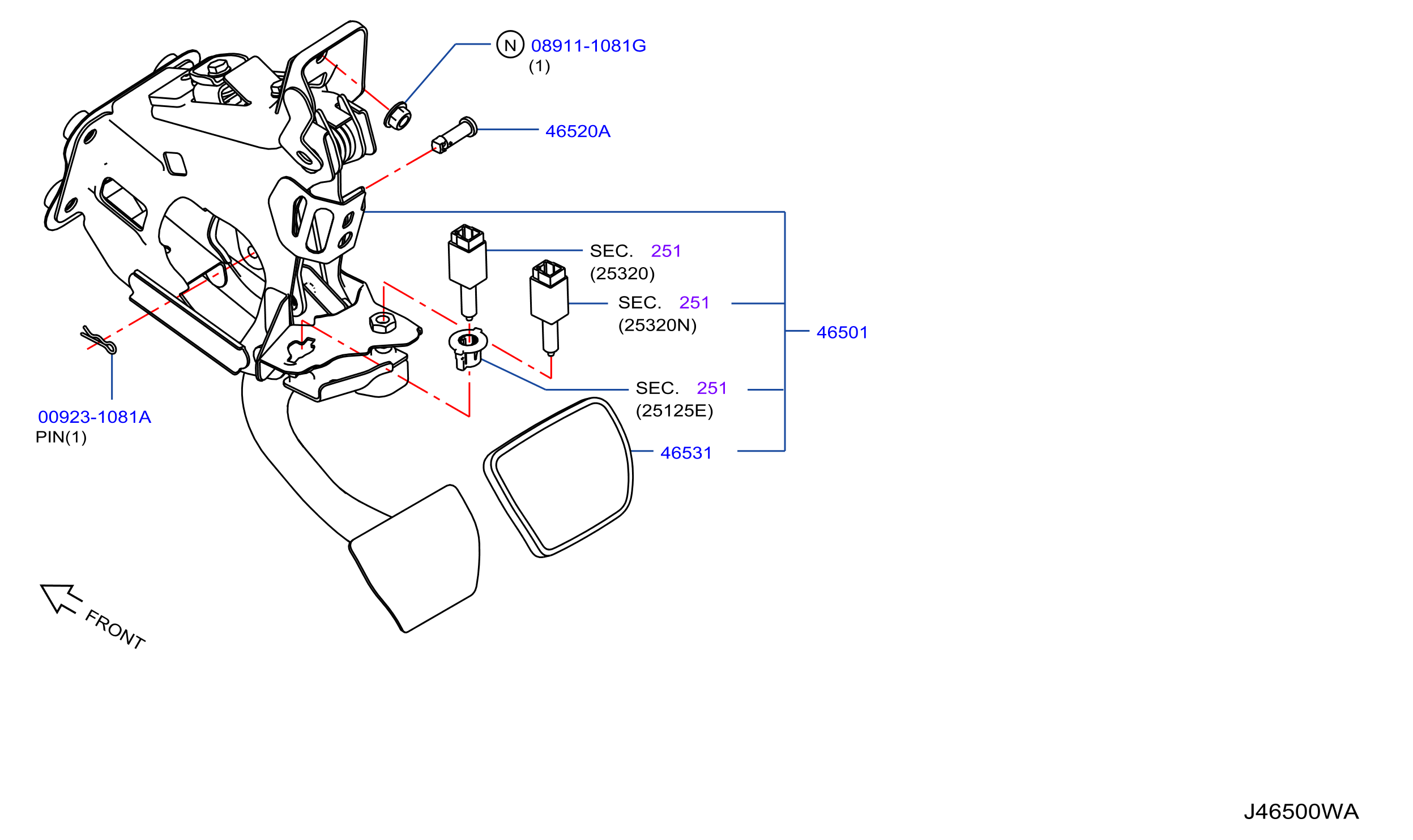 N 08911-1081G
(1)

46520A

SEC. 251
(25320)

SEC. 251
(25320N)

46501

SEC. 251
(25125E)

46531

00923-1081A
PIN(1)

FRONT

J46500WA