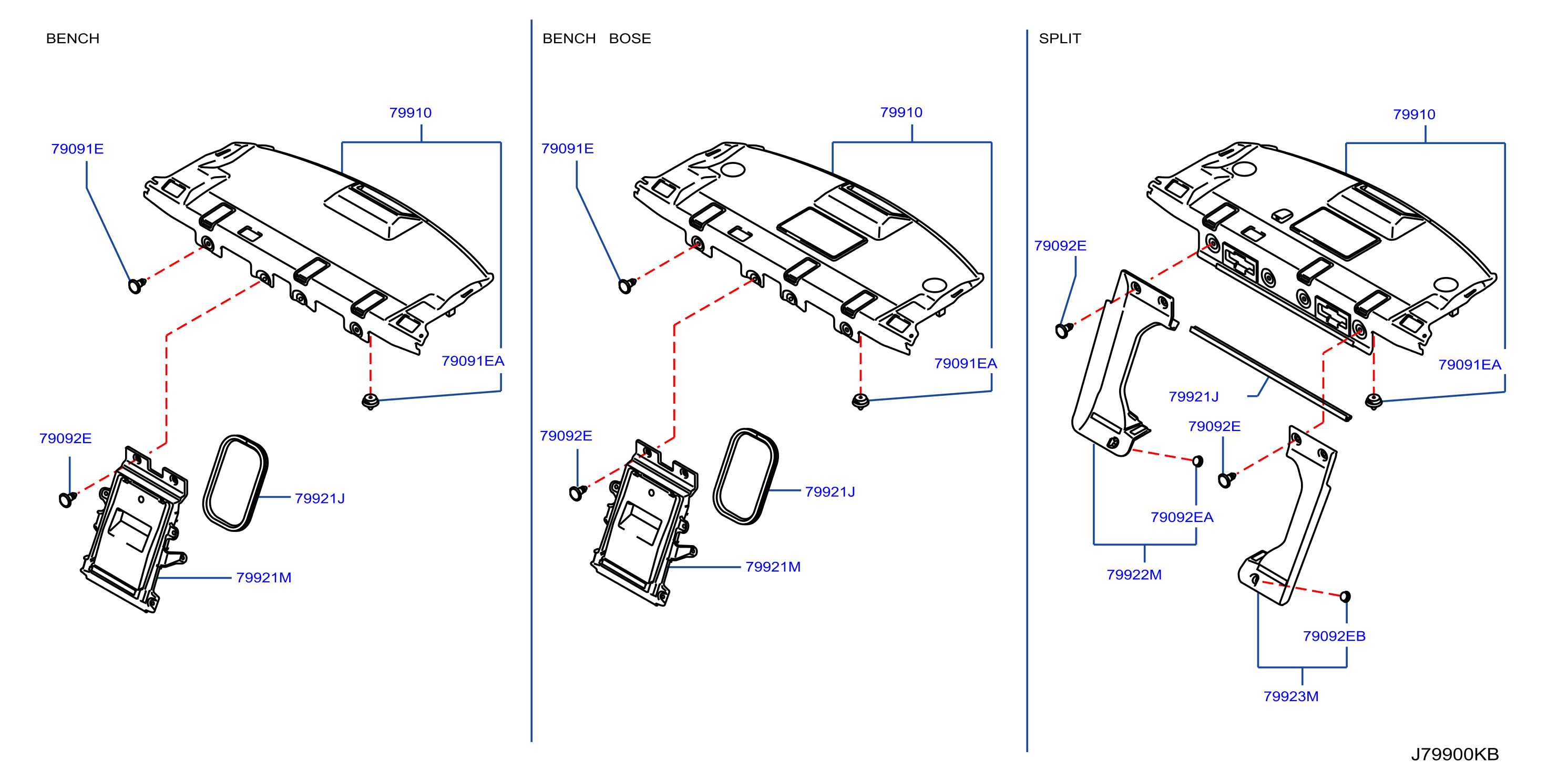 BENCH

79910

79091E

79091EA

79092E

79921J

79921M

BENCH BOSE

79910

79091E

79091EA

79092E

79921J

79921M

SPLIT

79910

79092E

79091EA

79921J

79092E

79092EA

79922M

79092EB

79923M

J79900KB