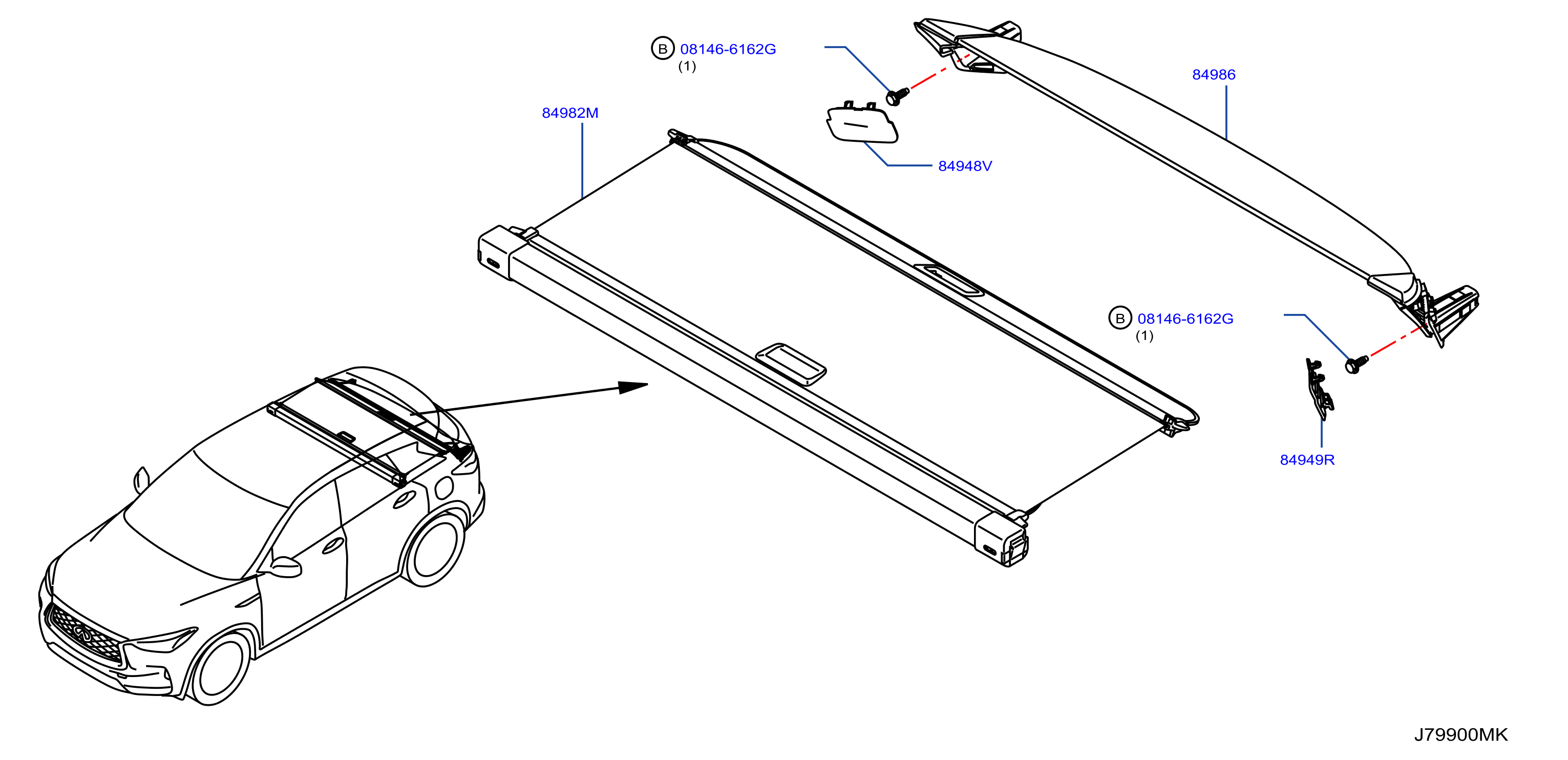 B 08146-6162G
(1)

84986

84982M

84948V

B 08146-6162G
(1)

84949R

J79900MK