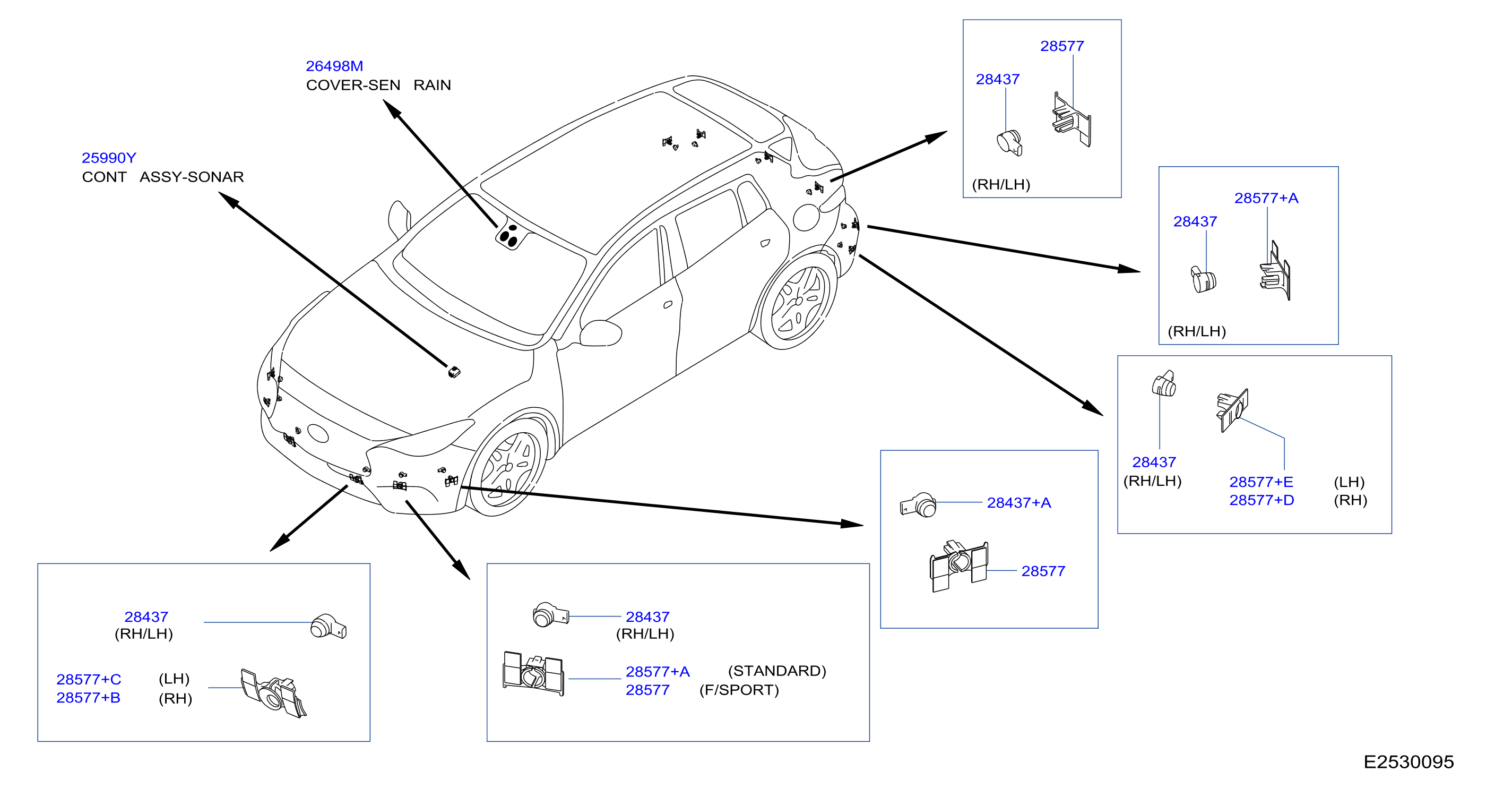 26498M
COVER-SEN RAIN

25990Y
CONT ASSY-SONAR

28577
28437
(RH/LH)

28577+A
28437
(RH/LH)

28437
(RH/LH)
28577+E (LH)
28577+D (RH)

28437+A
28577

28437
(RH/LH)
28577+C (LH)
28577+B (RH)

28437
(RH/LH)
28577+A (STANDARD)
28577 (F/SPORT)

E2530095