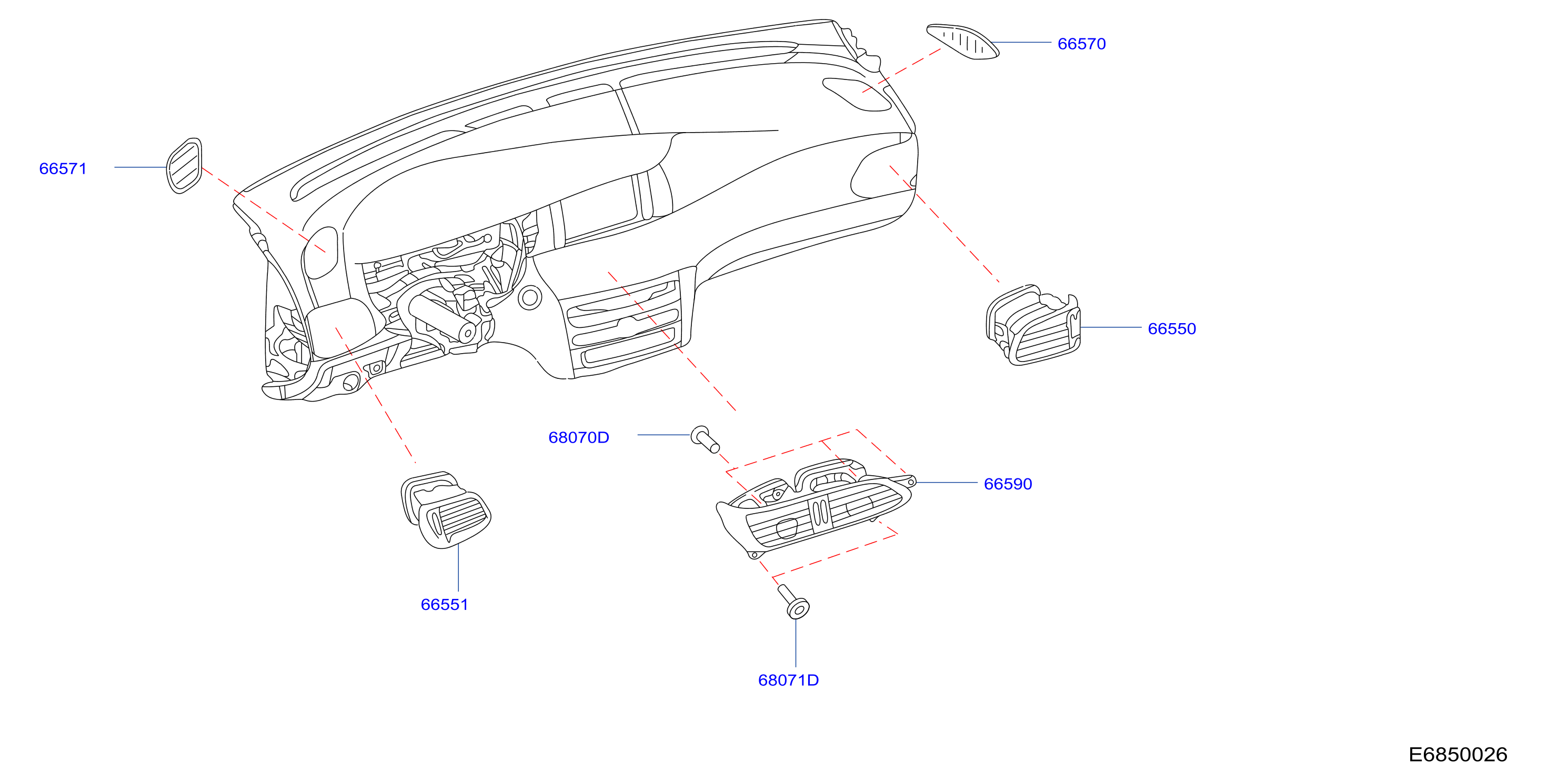 66570

66571

66550

68070D

66590

66551

68071D

E6850026