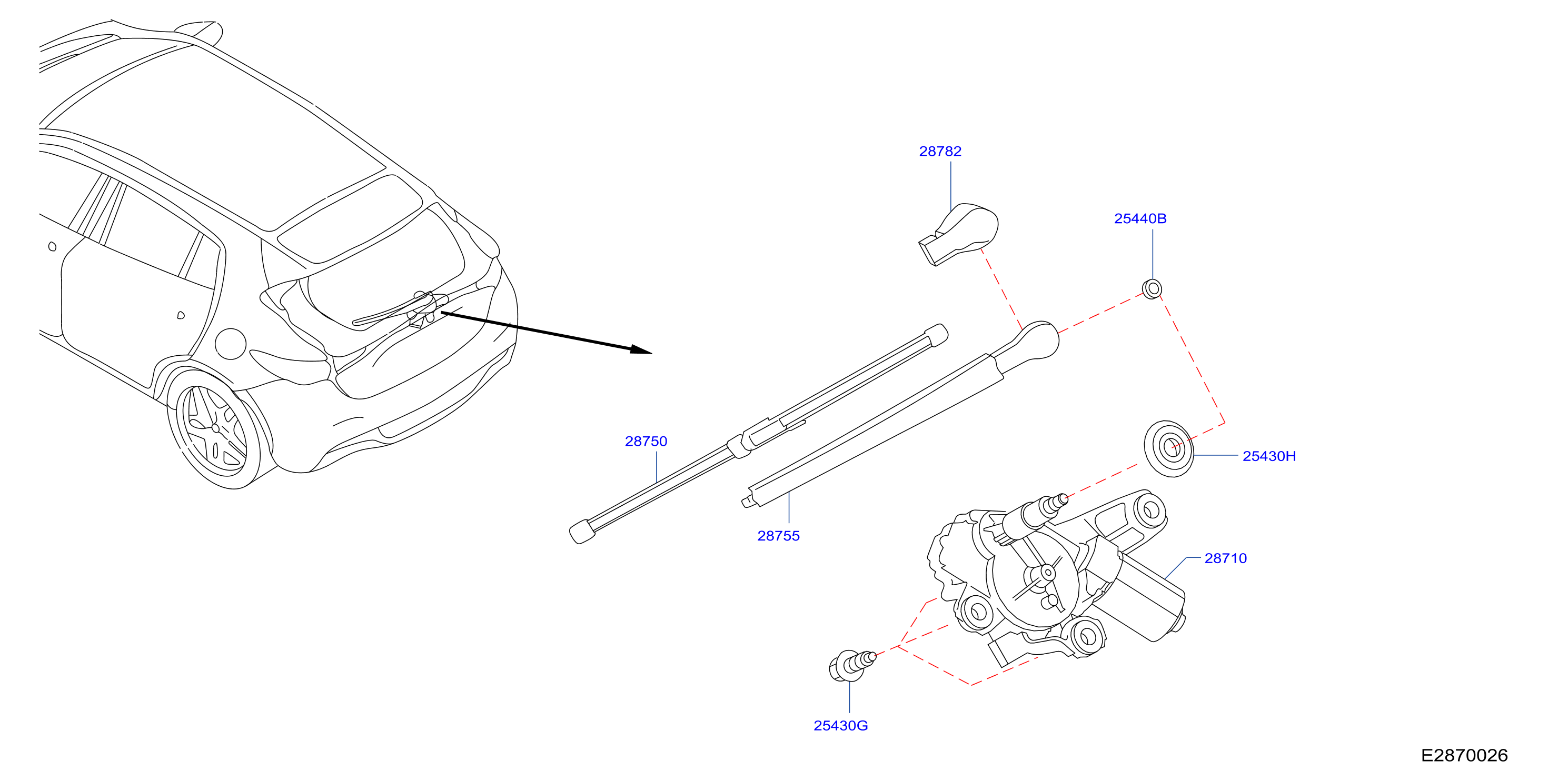 28782

25440B

28750

25430H

28755

28710

25430G

E2870026