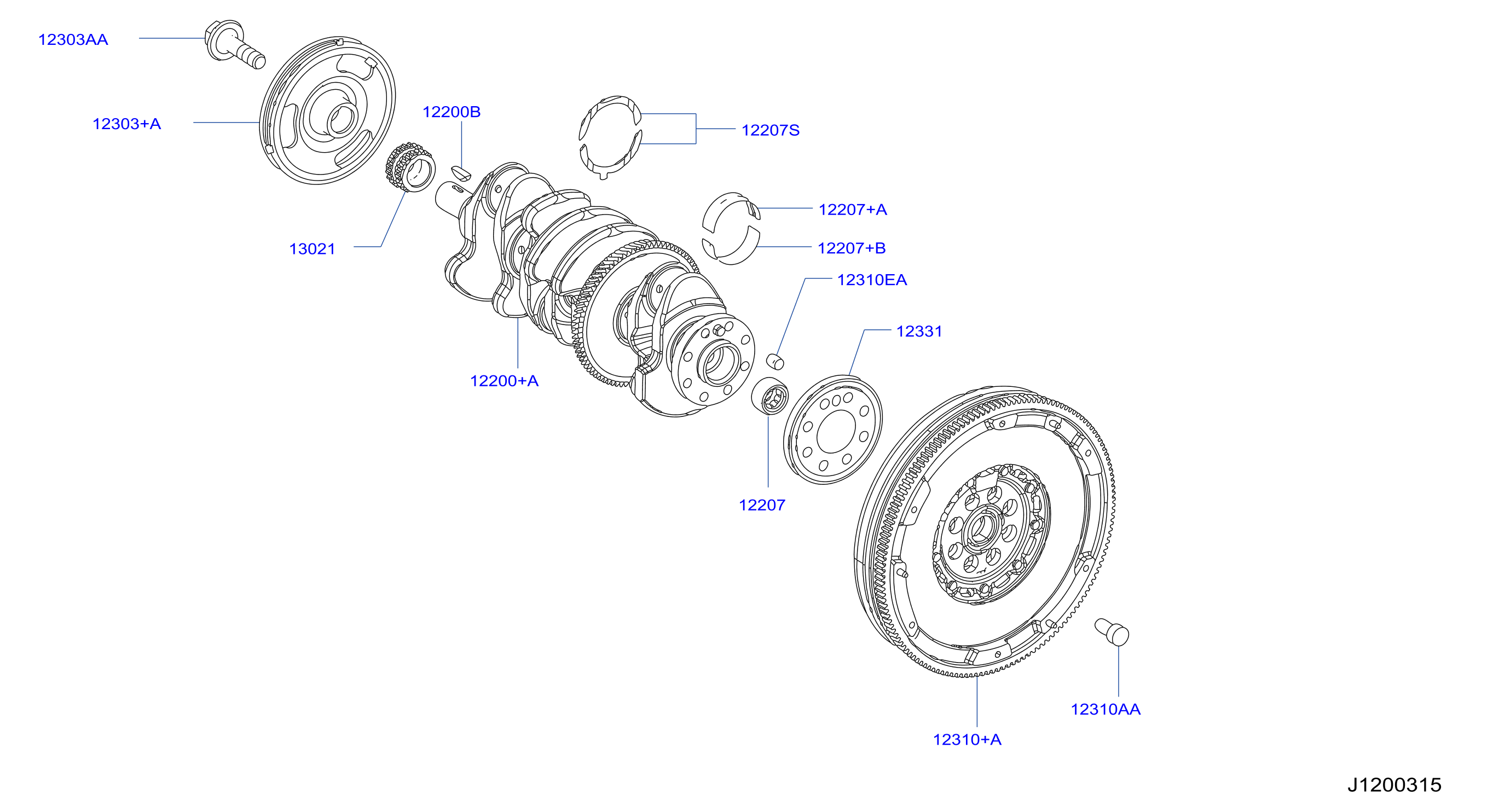 12303AA

12303+A

12200B

12207S

13021

12207+A

12207+B

12310EA

12331

12200+A

12207

12310AA

12310+A

J1200315