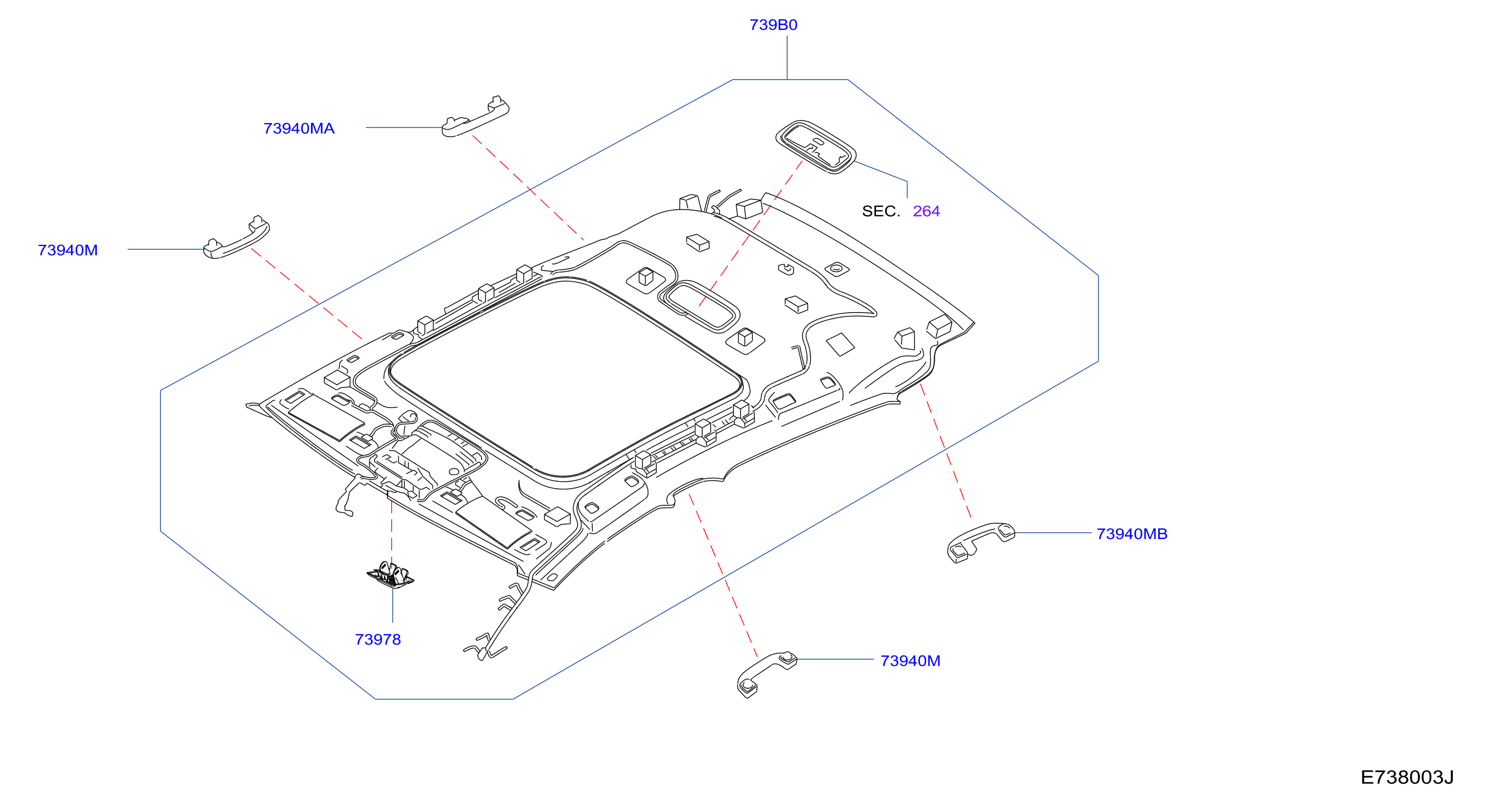 739B0

73940MA

SEC. 264

73940M

73940MB

73978

73940M

E738003J