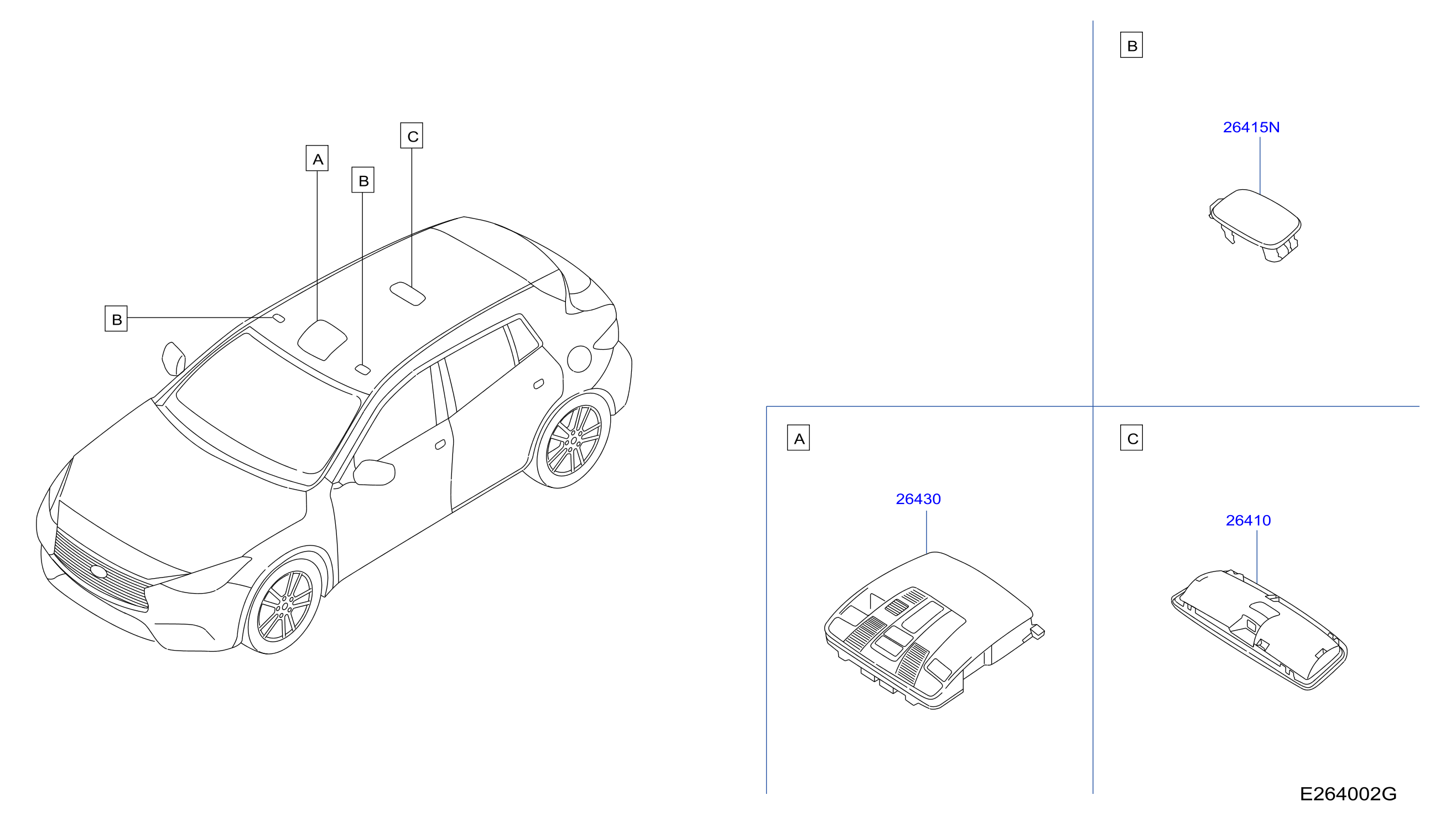 C
A
B
B

B
26415N

A
26430

C
26410

E264002G