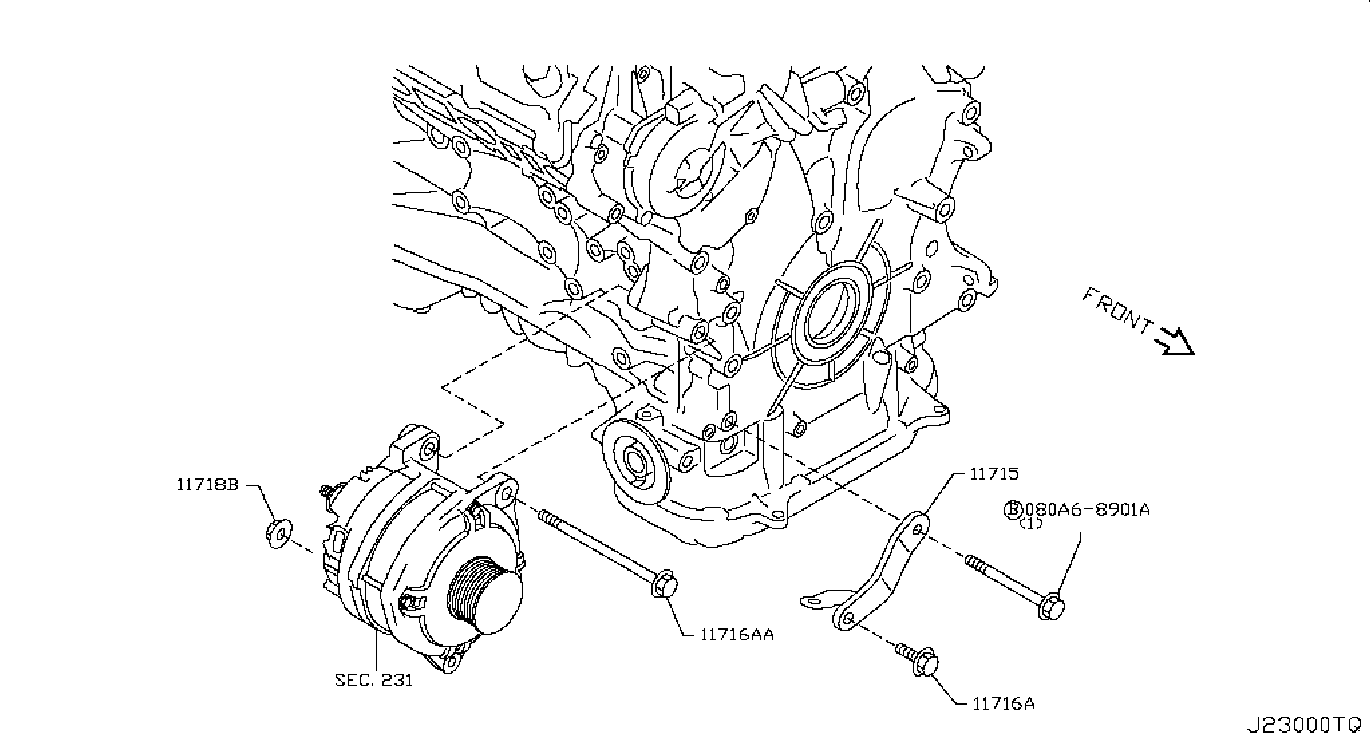 FRONT

11718B

11715

Ⓑ080A6-8901A
(1)

11716AA

SEC. 231

11716A

J23000TQ