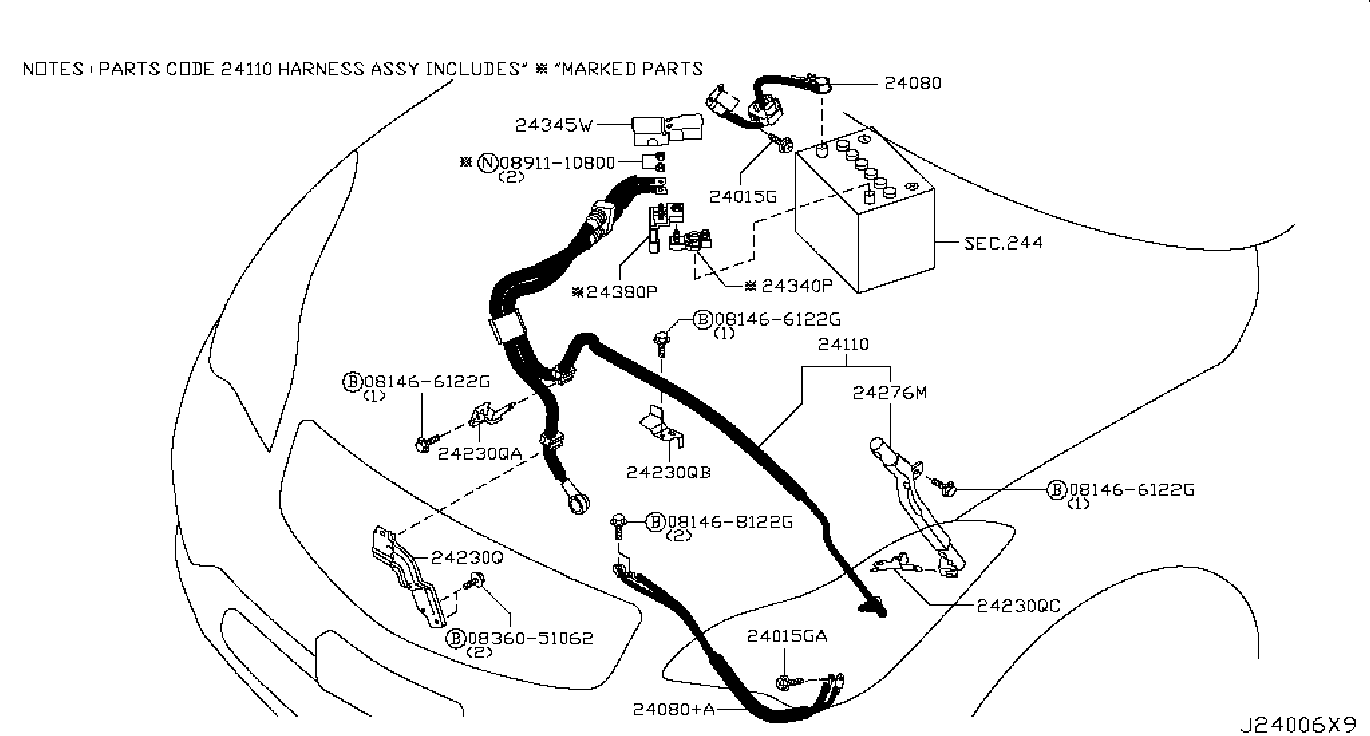 NOTES : PARTS CODE 24110 HARNESS ASSY INCLUDES" ※ "MARKED PARTS

24080

24345W

※ Ⓝ08911-10800
(2)

24015G

SEC.244

※24380P

※24340P

Ⓑ08146-6122G
(1)

24110

Ⓑ08146-6122G
(1)

24276M

24230QA

24230QB

Ⓑ08146-6122G
(1)

Ⓑ08146-8122G
(2)

24230Q

24230QC

Ⓑ08360-51062
(2)

24015GA

24080+A

J24006X9