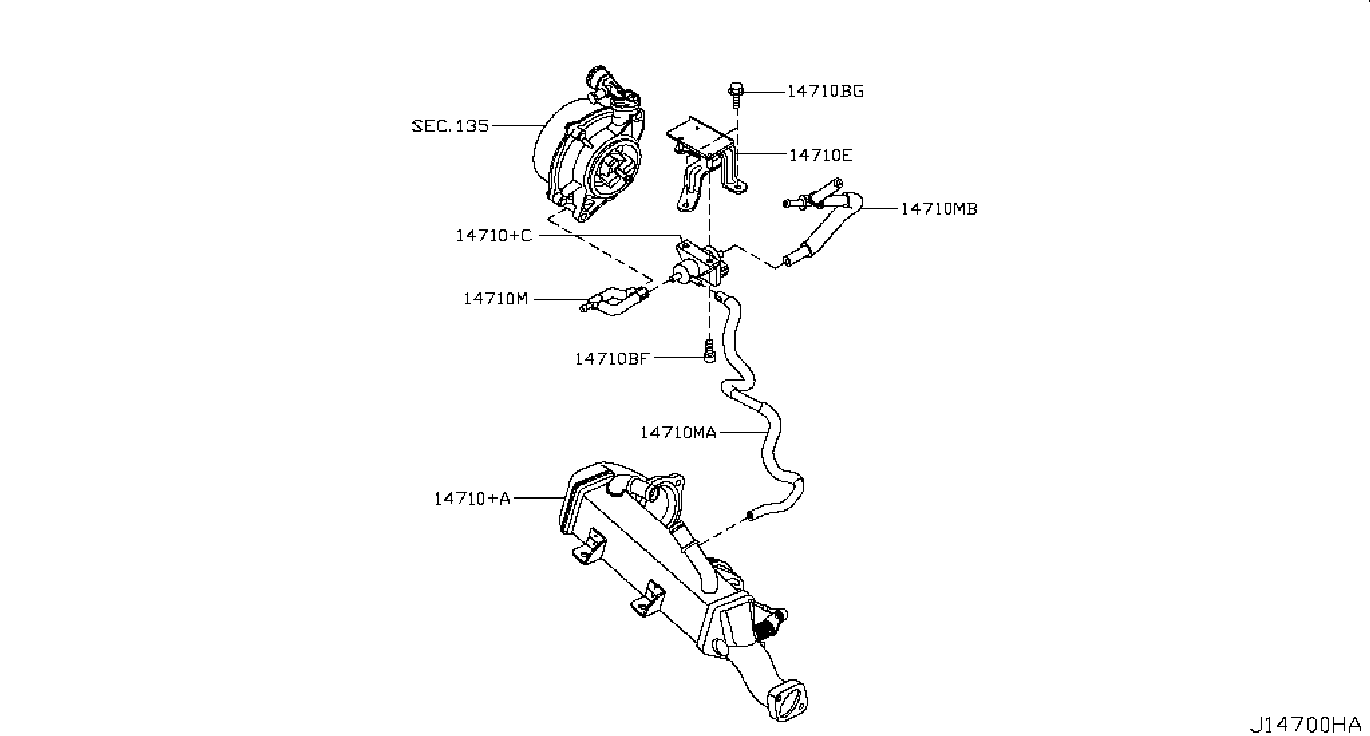 14710BG

SEC.135

14710E

14710MB

14710+C

14710M

14710BF

14710MA

14710+A

J14700HA