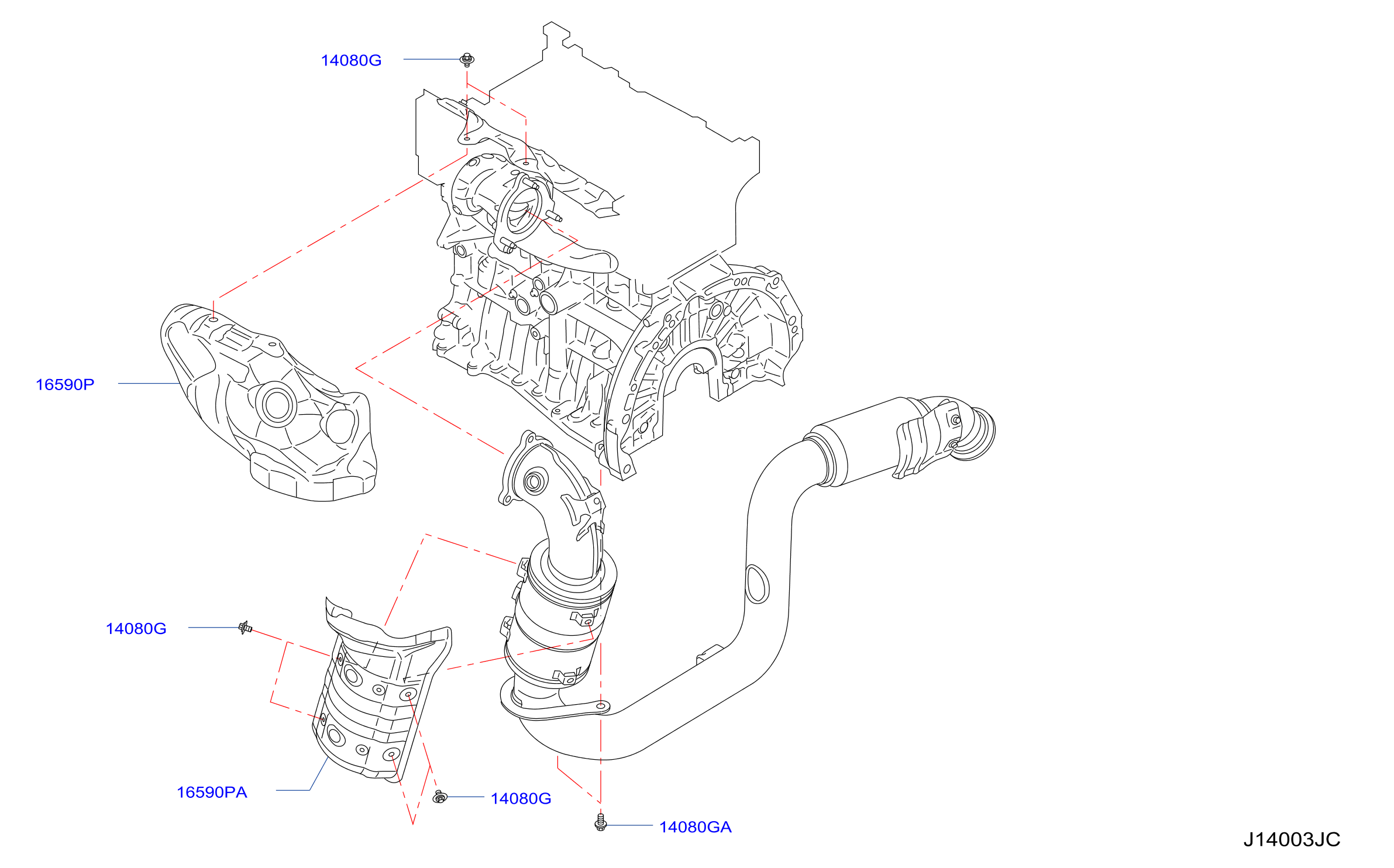 14080G

16590P

14080G

16590PA

14080G

14080GA

J14003JC