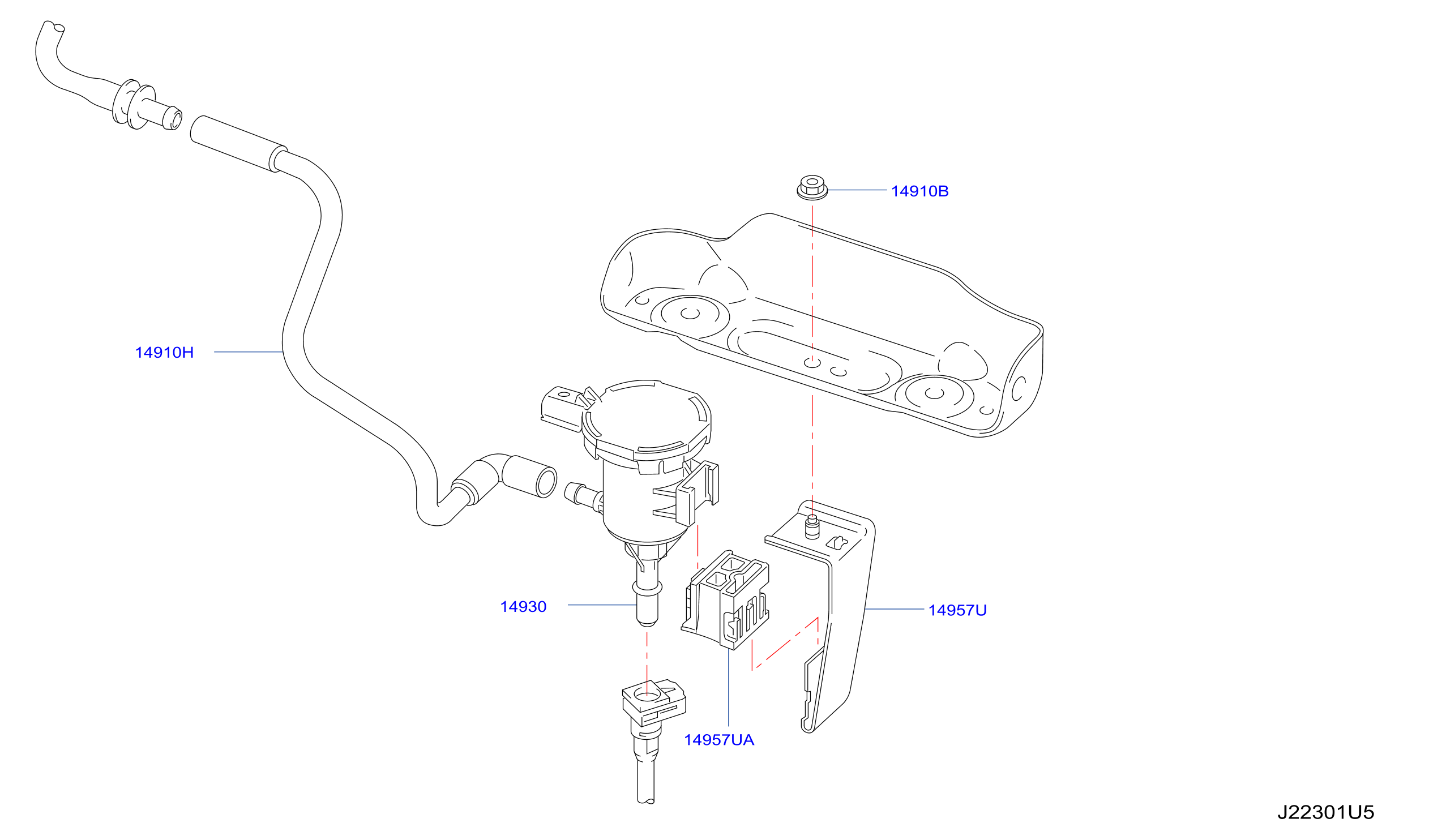 14910B

14910H

14930

14957U

14957UA

J22301U5