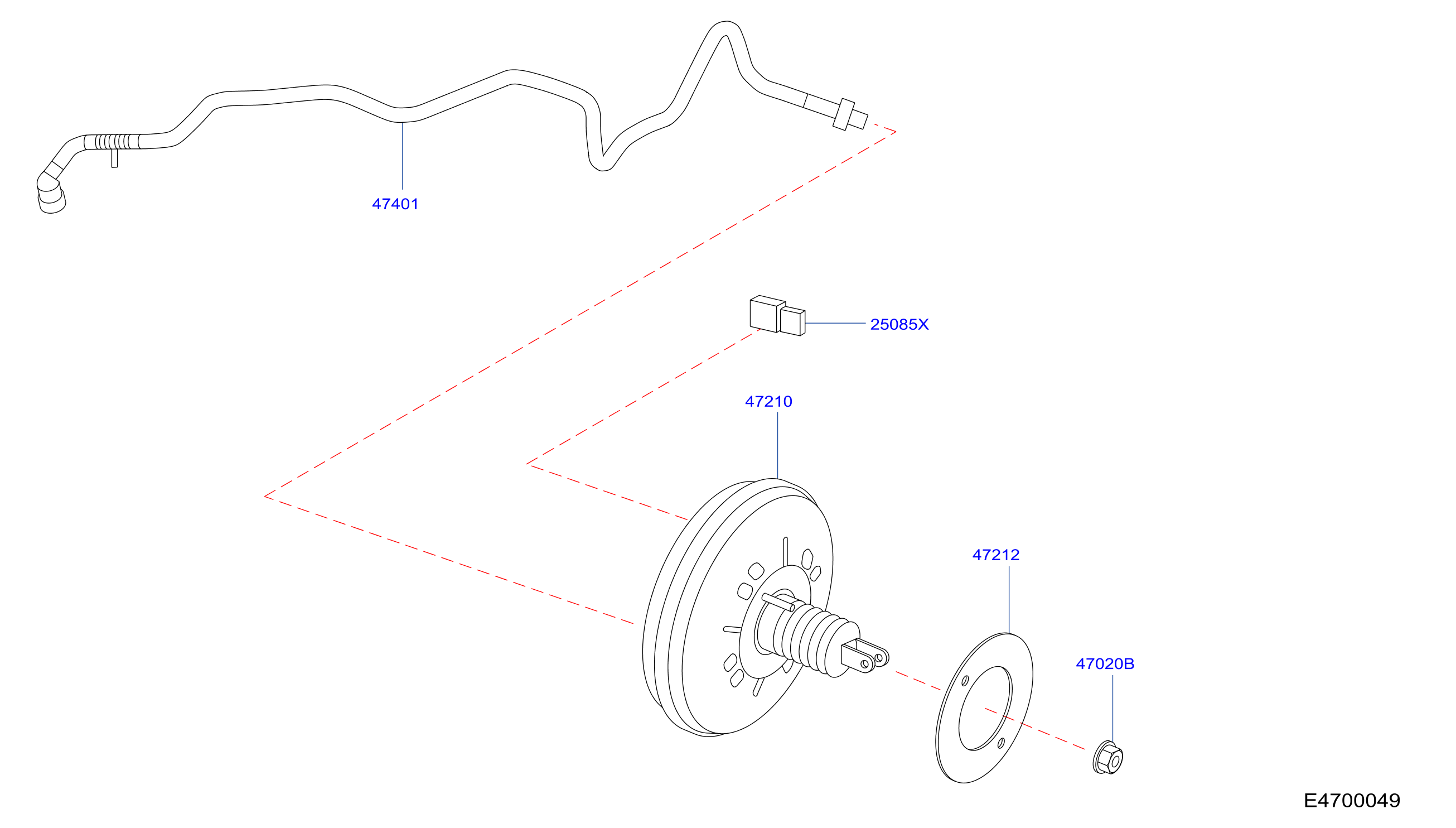 47401

25085X

47210

47212

47020B

E4700049