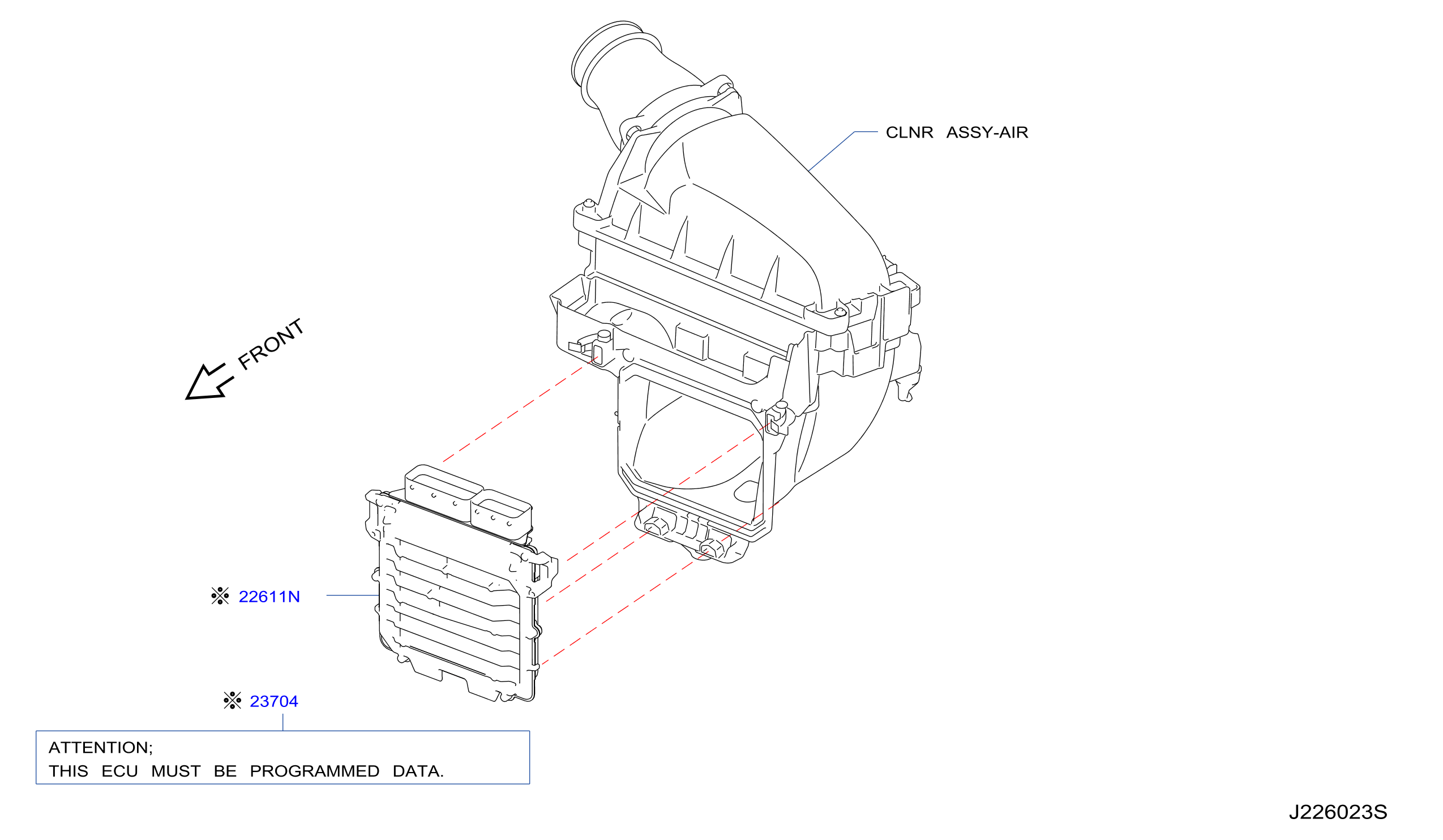 CLNR ASSY-AIR

FRONT

※ 22611N

※ 23704

ATTENTION;
THIS ECU MUST BE PROGRAMMED DATA.

J226023S