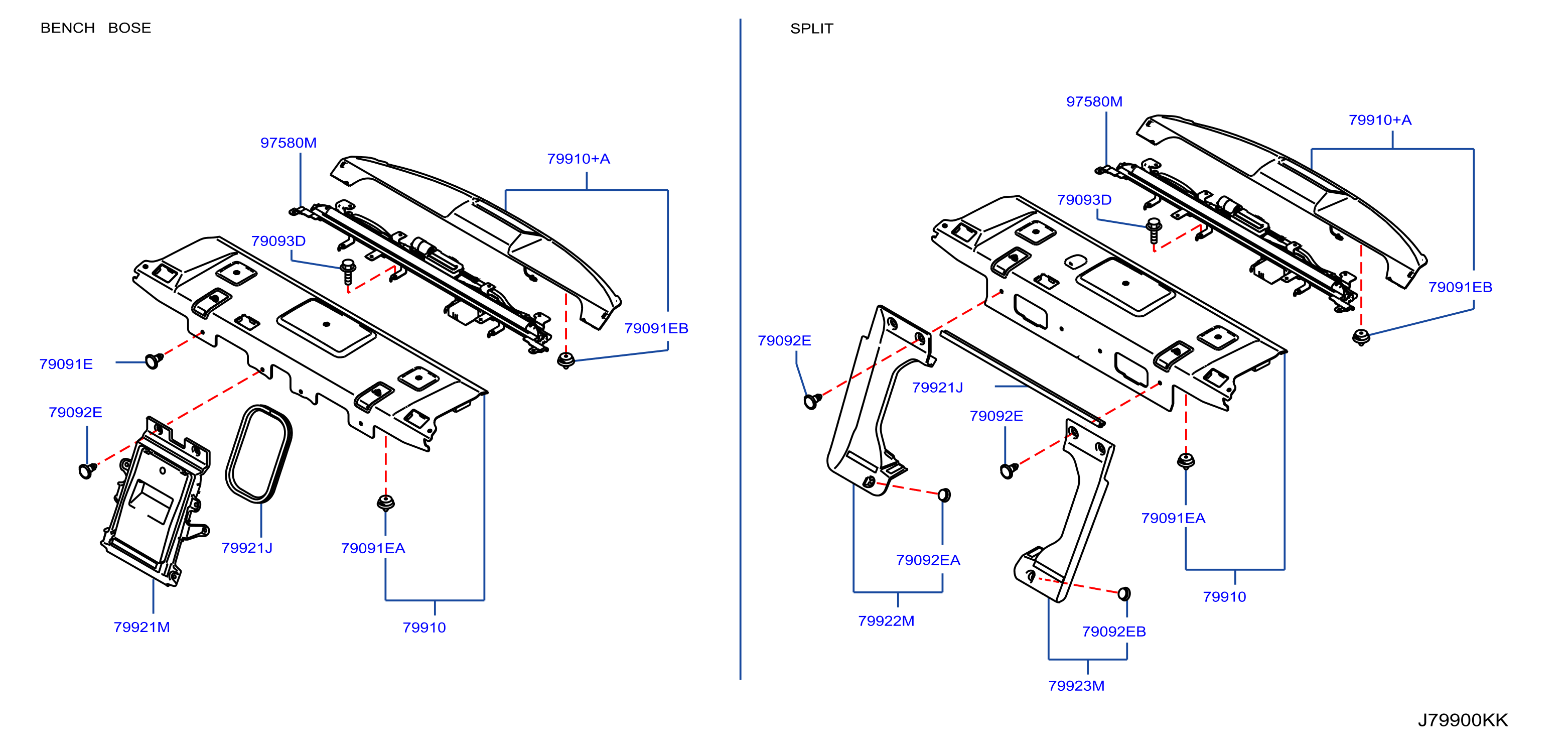 BENCH BOSE

97580M
79910+A
79093D
79091EB
79091E
79092E
79921J
79091EA
79921M
79910

SPLIT

97580M
79910+A
79093D
79091EB
79092E
79921J
79092E
79091EA
79092EA
79910
79922M
79092EB
79923M

J79900KK