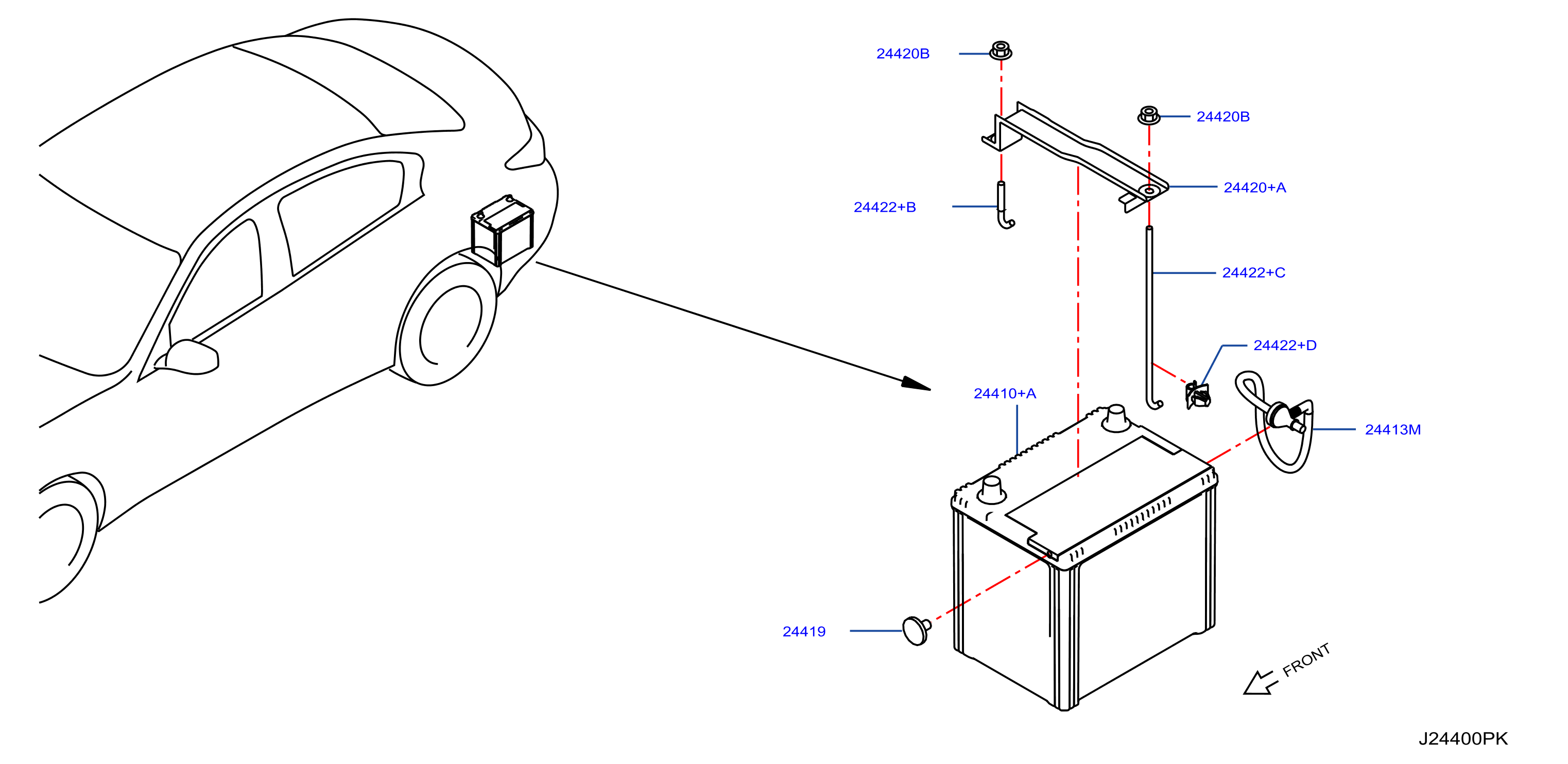 24420B
24420B
24420+A
24422+B
24422+C
24422+D
24410+A
24413M
24419
FRONT
J24400PK