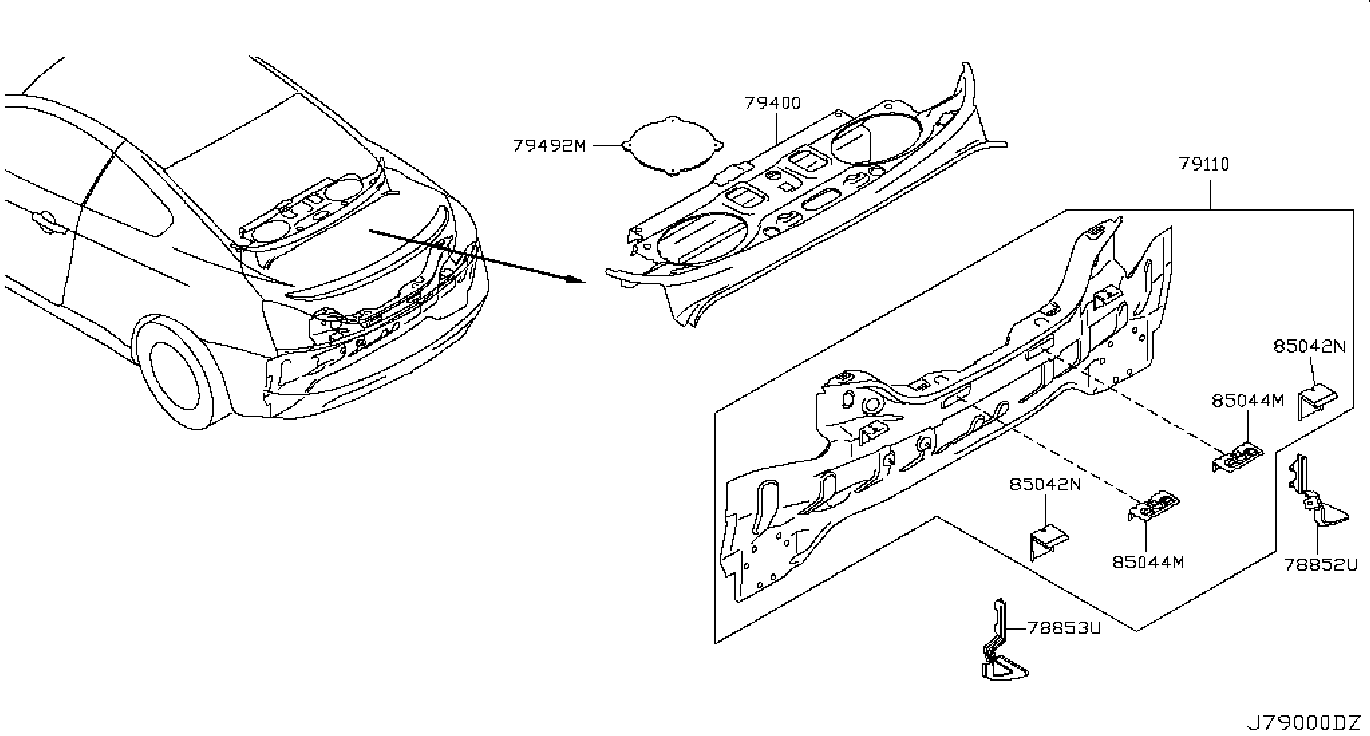 79400
79492M
79110
85042N
85044M
85042N
85044M
78852U
78853U
J79000DZ