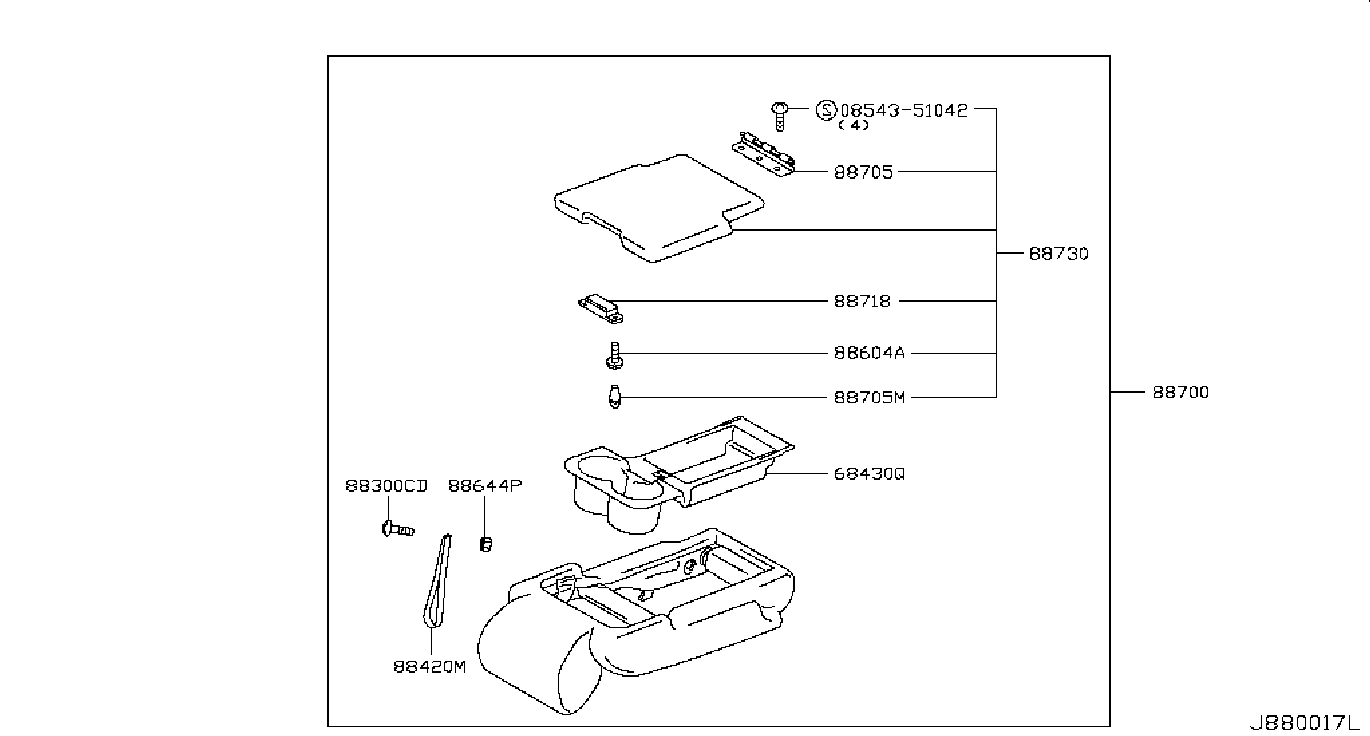 Ⓢ08543-51042
(4)
88705
88730
88718
88604A
88705M
88700
68430Q
88300CD
88644P
88420M
J880017L