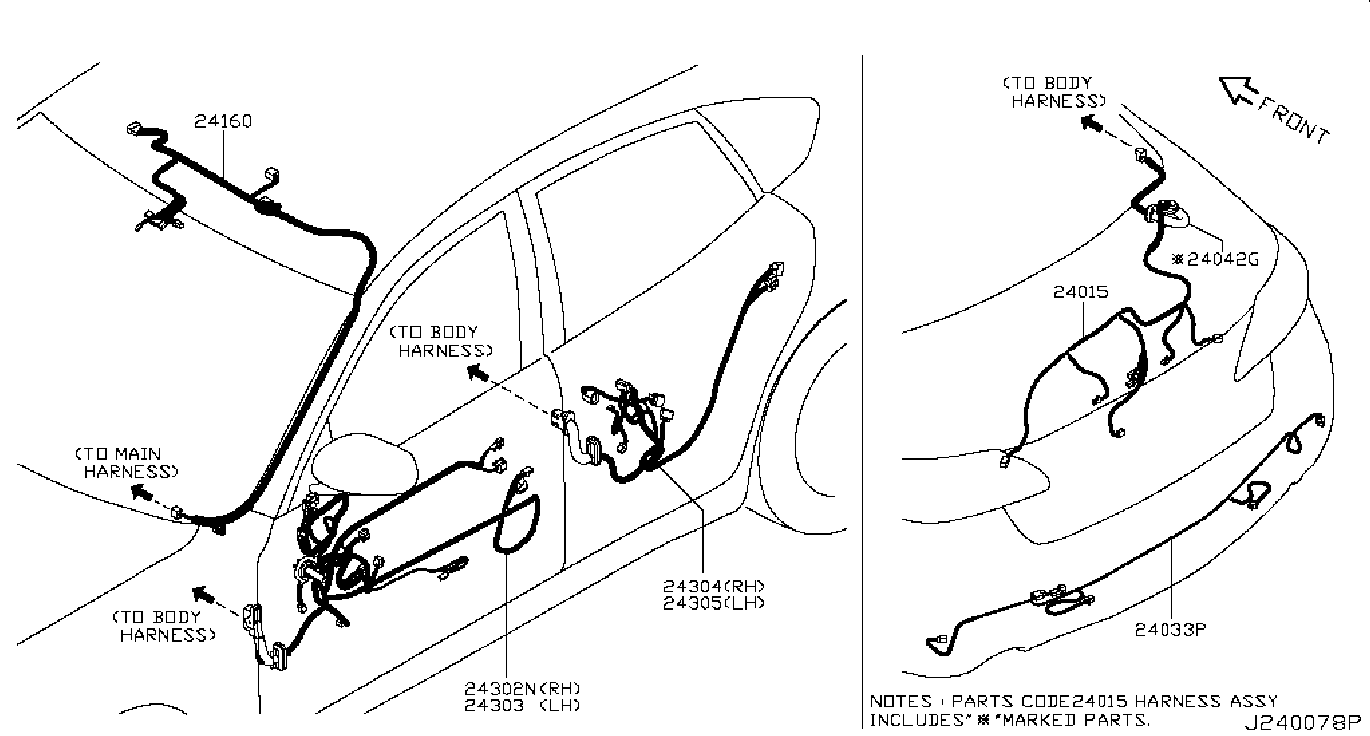 24160

(TO BODY HARNESS)

(TO MAIN HARNESS)

(TO BODY HARNESS)

24302N(RH)
24303 (LH)

24304(RH)
24305(LH)

(TO BODY HARNESS)

FRONT

※24042G

24015

24033P

NOTES : PARTS CODE24015 HARNESS ASSY INCLUDES"※"MARKED PARTS.

J240078P