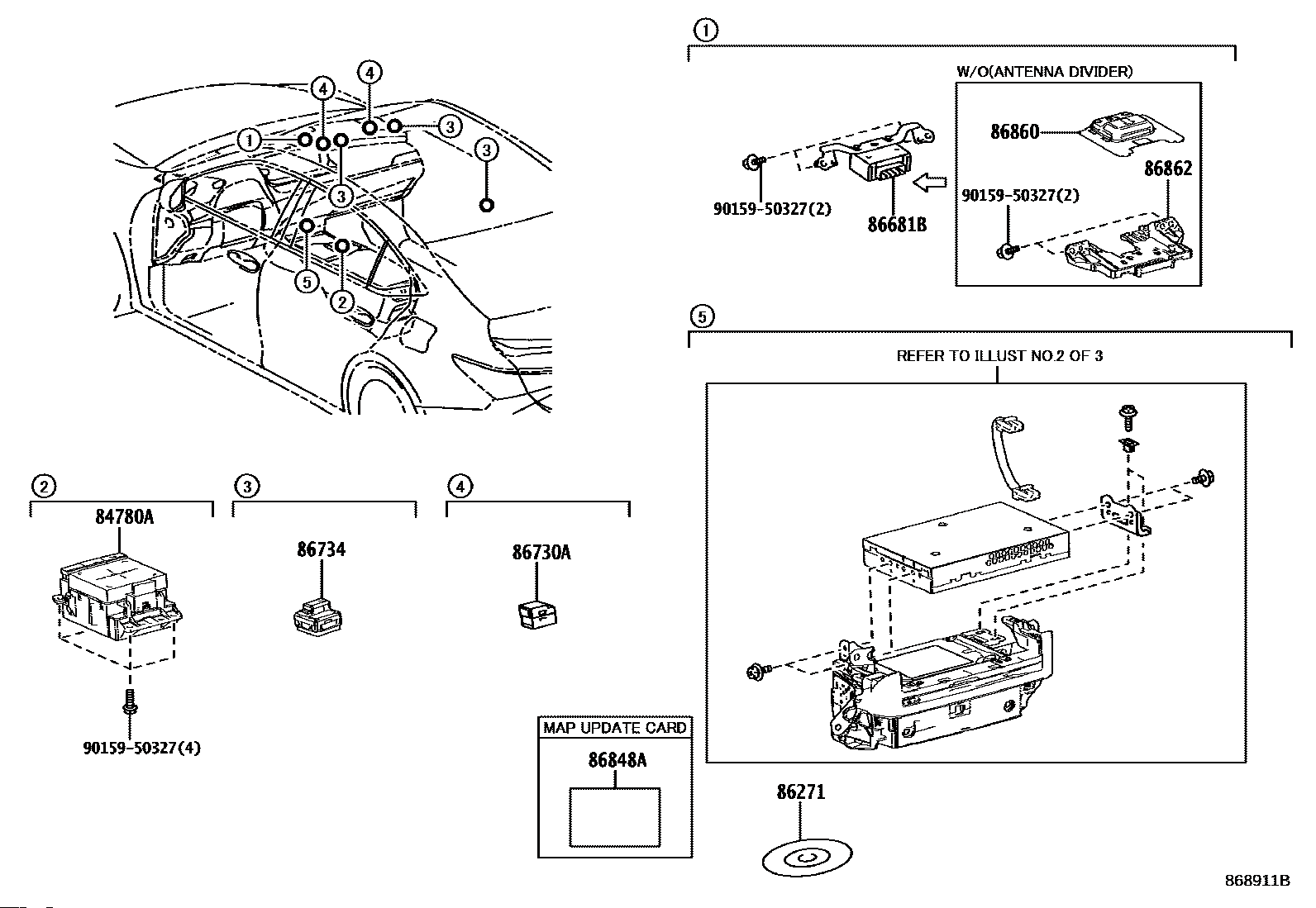 4
4
1
3
3
3
5
2

1
W/O(ANTENNA DIVIDER)
86860
86862
90159-50327(2)
90159-50327(2)
86681B

5
REFER TO ILLUST NO.2 OF 3

2
84780A
90159-50327(4)

3
86734

4
86730A

MAP UPDATE CARD
86848A

86271

868911B